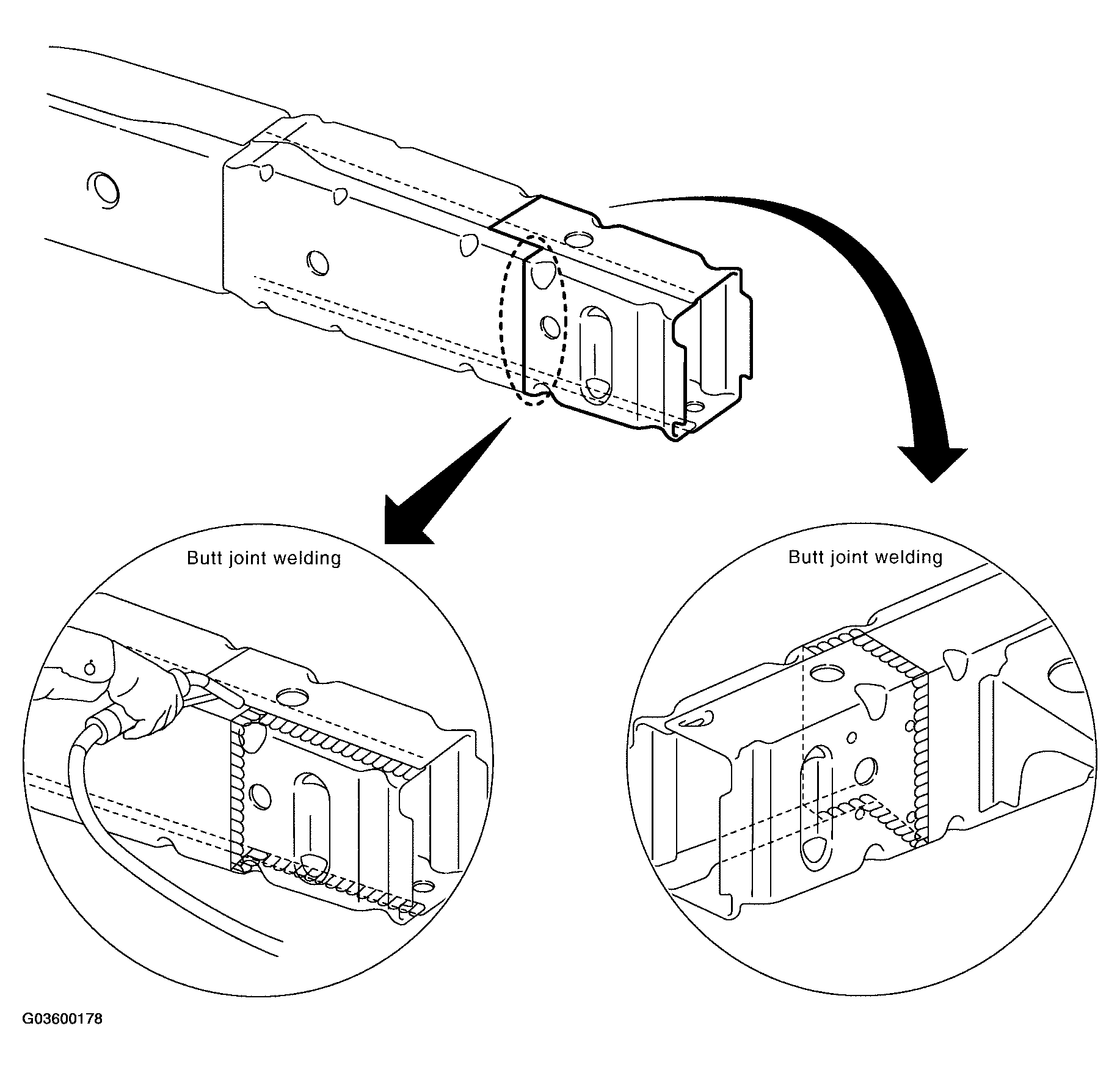 Butt joint welding

Butt joint welding

G03600178