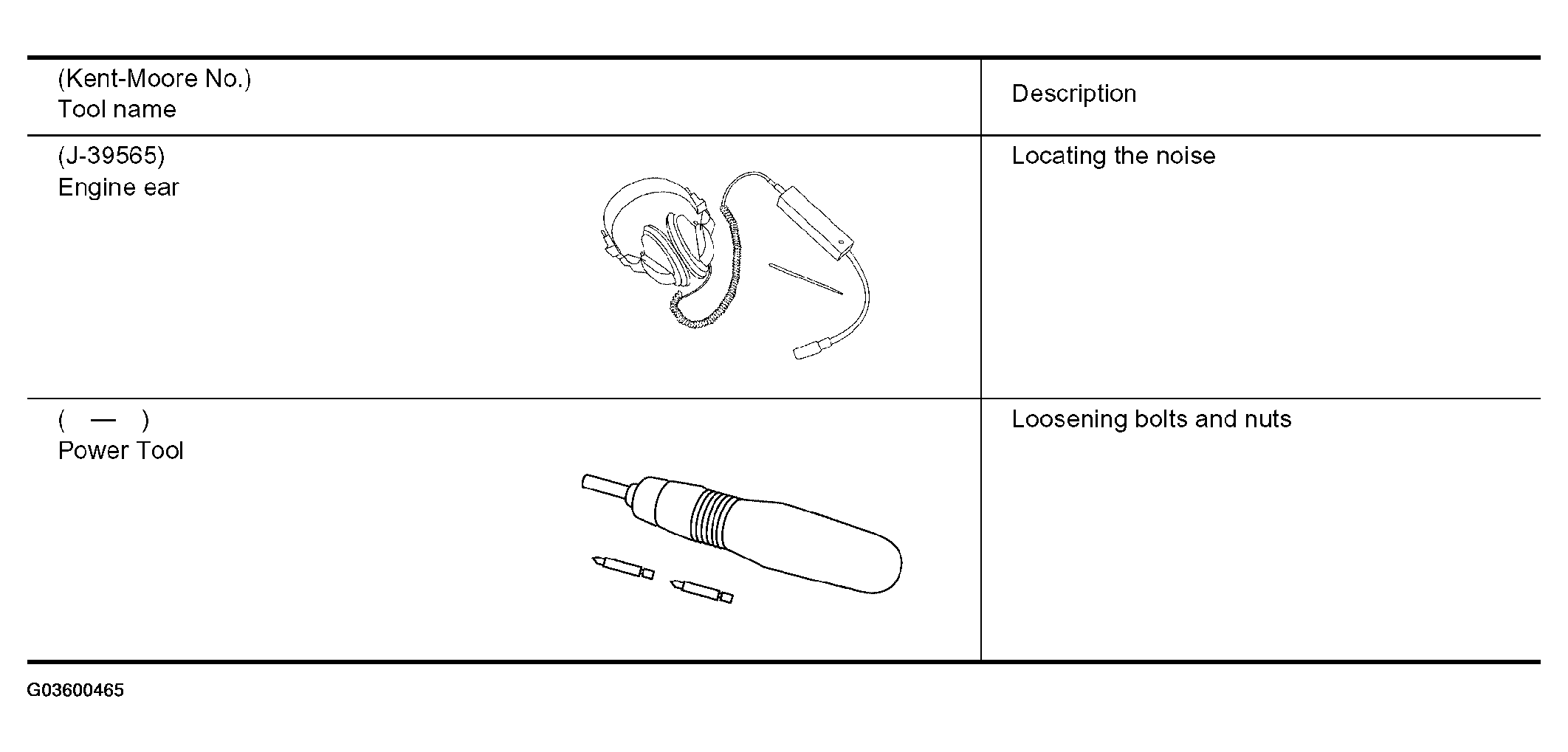 | (Kent-Moore No.) Tool name | Description |
|---|---|
| (J-39565) Engine ear | Locating the noise |
| ( — ) Power Tool | Loosening bolts and nuts |

G03600465