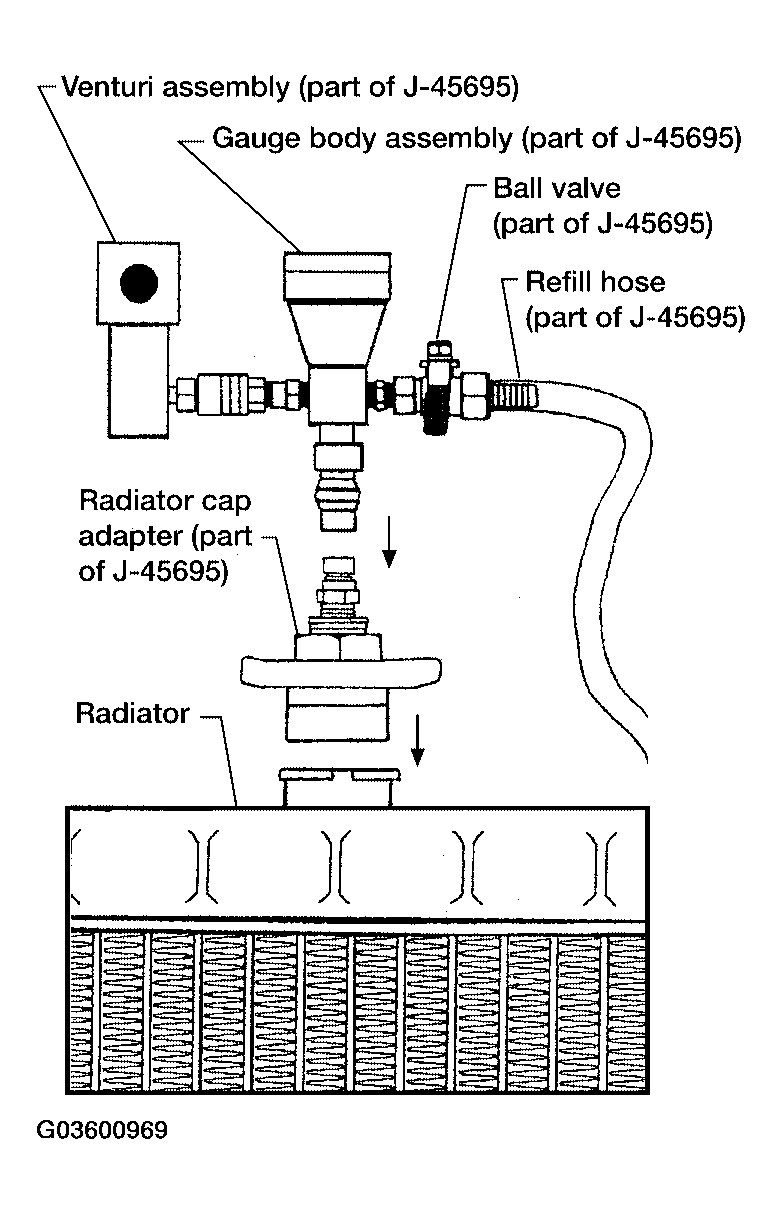 Venturi assembly (part of J-45695)

Gauge body assembly (part of J-45695)

Ball valve (part of J-45695)

Refill hose (part of J-45695)

Radiator cap adapter (part of J-45695)

Radiator

G03600969