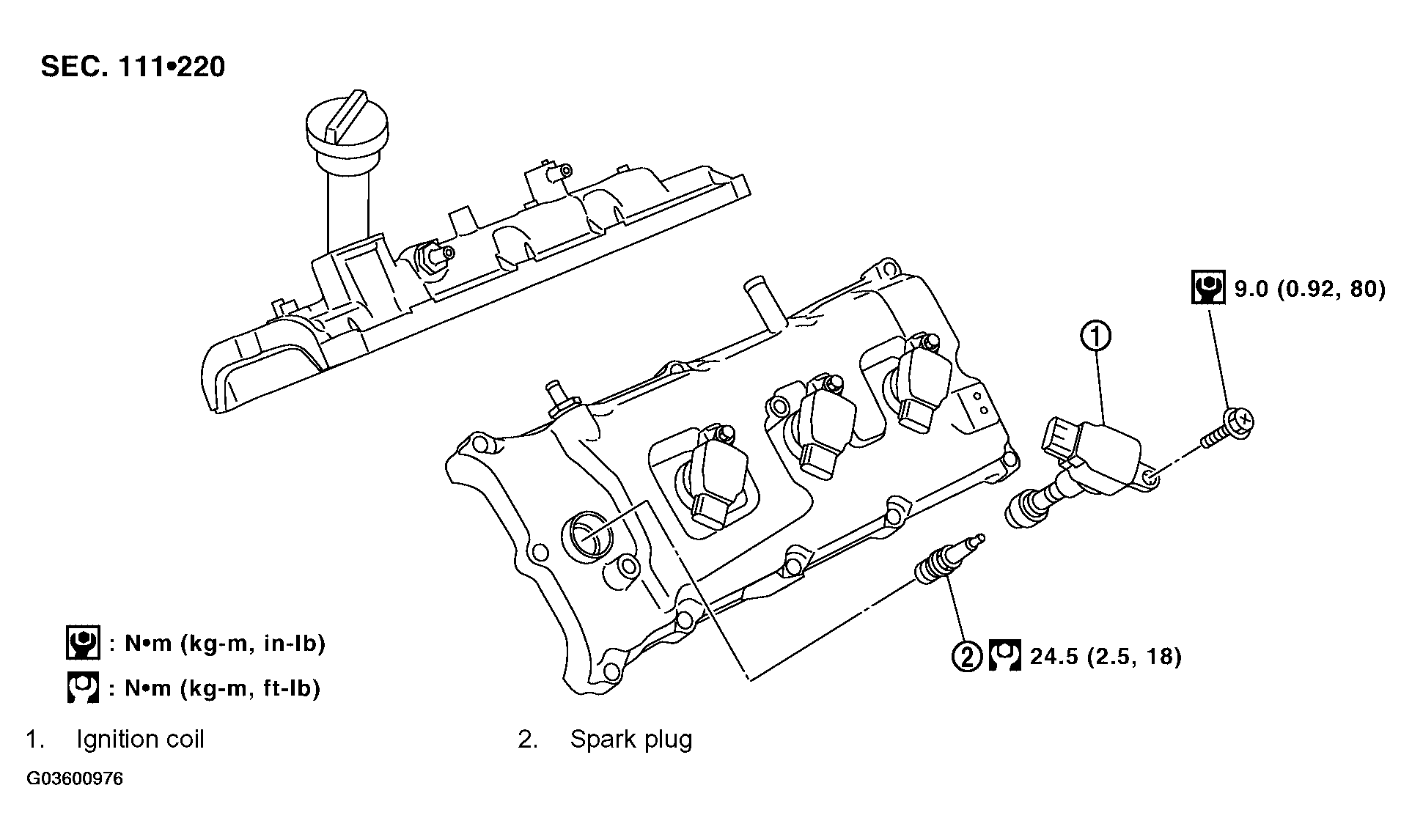 SEC. 111•220

9.0 (0.92, 80)

1

2 24.5 (2.5, 18)

: N•m (kg-m, in-lb)

: N•m (kg-m, ft-lb)

1. Ignition coil

2. Spark plug

G03600976