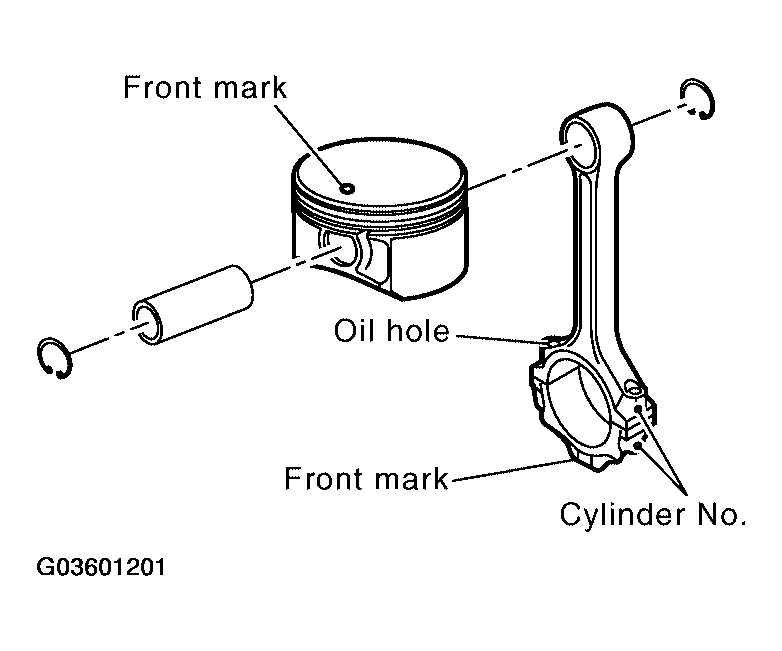 Front mark

Oil hole

Front mark

Cylinder No.

G03601201