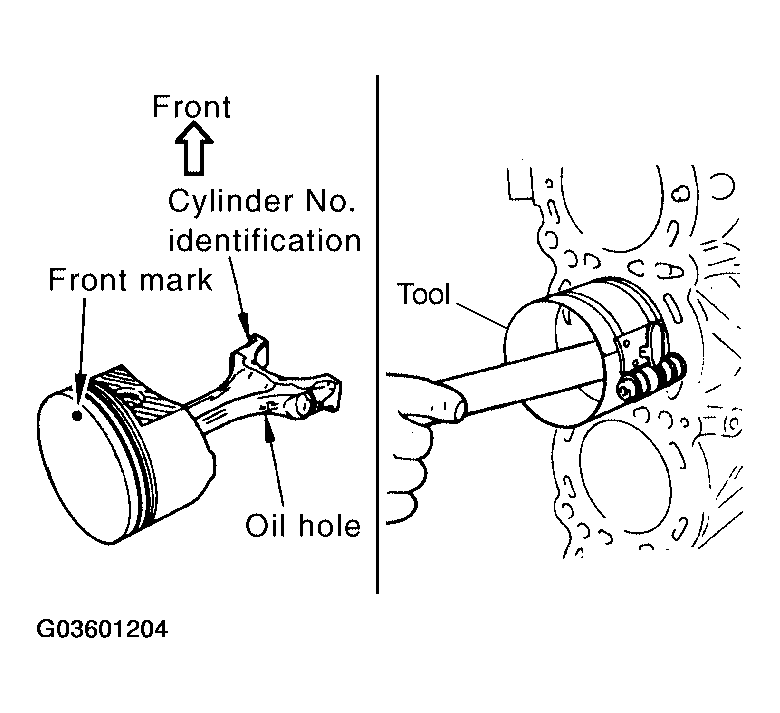 Front

Cylinder No. identification

Front mark

Oil hole

Tool

G03601204