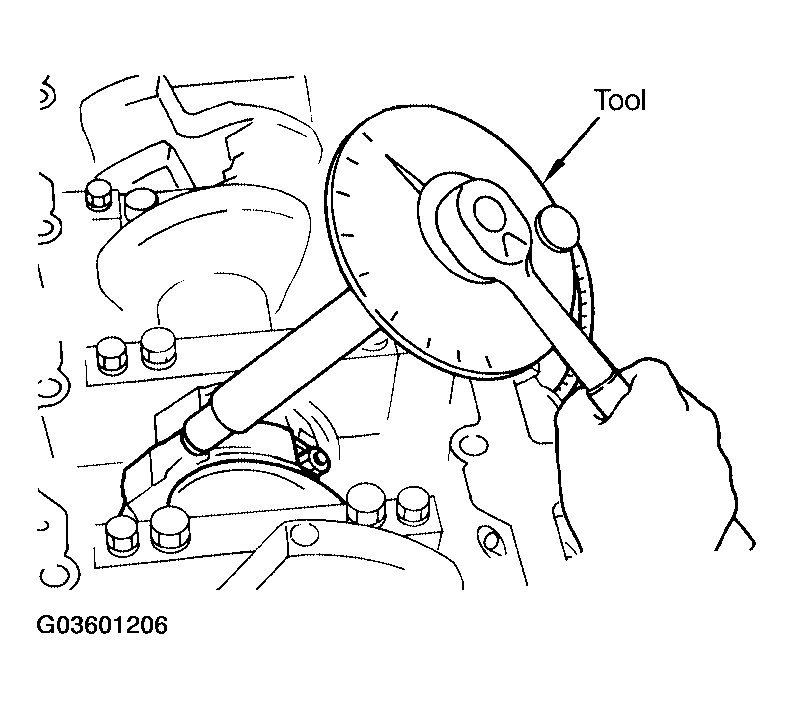 Tool

G03601206