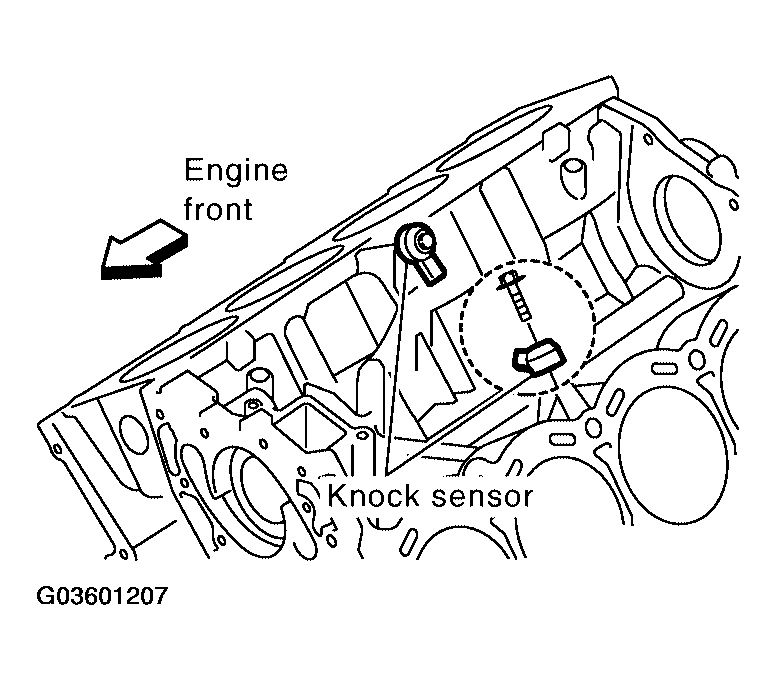 Engine front

Knock sensor

G03601207