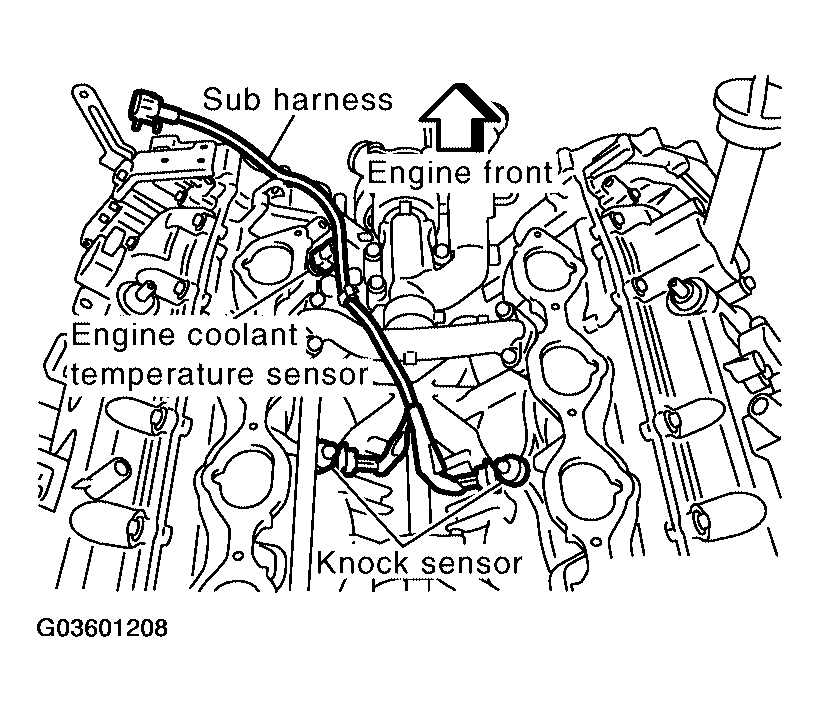 Sub harness
Engine front
Engine coolant temperature sensor
Knock sensor
G03601208