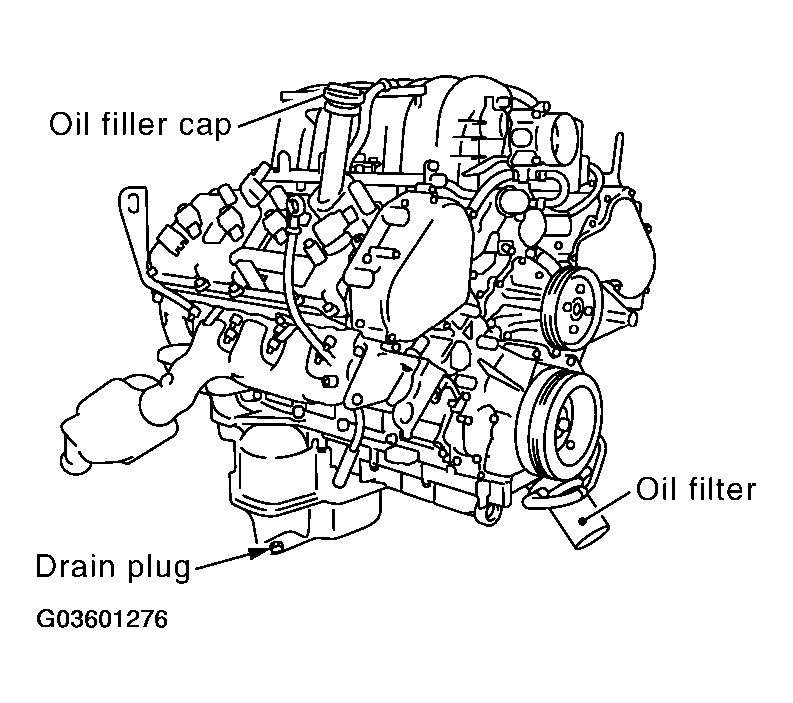 Oil filler cap

Oil filter

Drain plug

G03601276