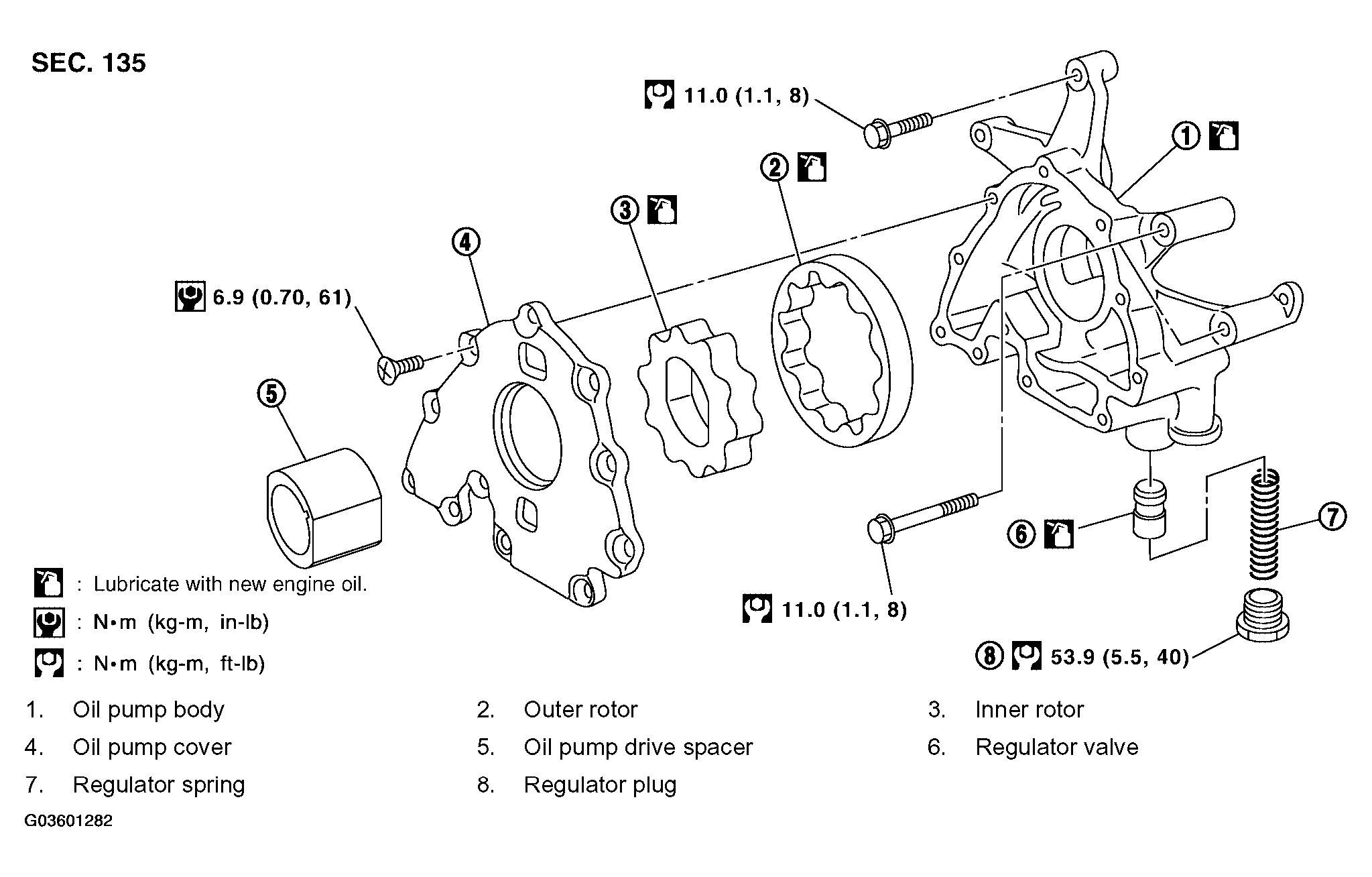 SEC. 135

11.0 (1.1, 8)

1

2

3

4

6.9 (0.70, 61)

5

6

7

11.0 (1.1, 8)

8 53.9 (5.5, 40)

: Lubricate with new engine oil.

: N•m (kg-m, in-lb)

: N•m (kg-m, ft-lb)

1. Oil pump body
2. Outer rotor
3. Inner rotor
4. Oil pump cover
5. Oil pump drive spacer
6. Regulator valve
7. Regulator spring
8. Regulator plug

G03601282