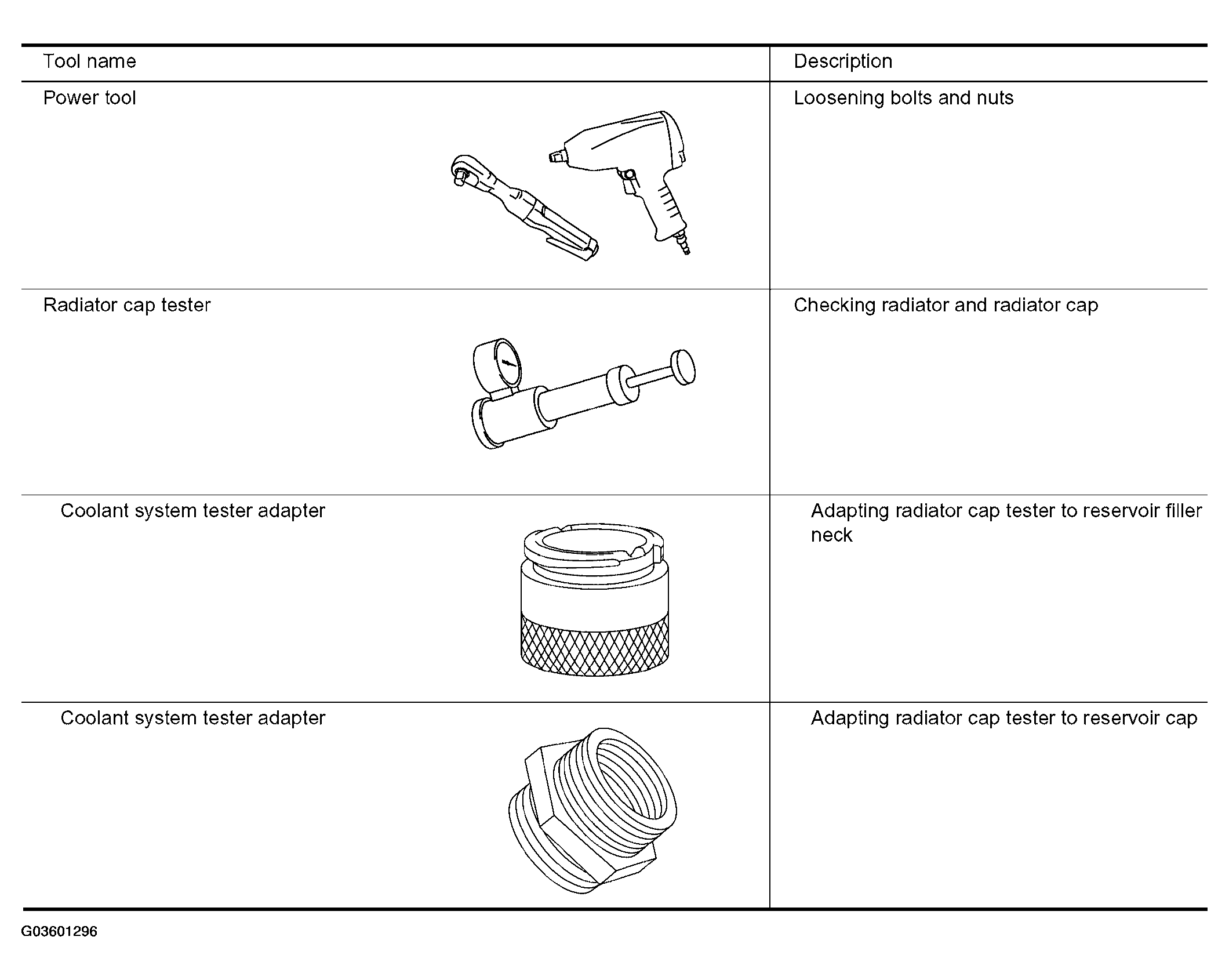 | Tool name | Description |
|---|---|
| Power tool | Loosening bolts and nuts |
| Radiator cap tester | Checking radiator and radiator cap |
| Coolant system tester adapter | Adapting radiator cap tester to reservoir filler neck |
| Coolant system tester adapter | Adapting radiator cap tester to reservoir cap |

G03601296