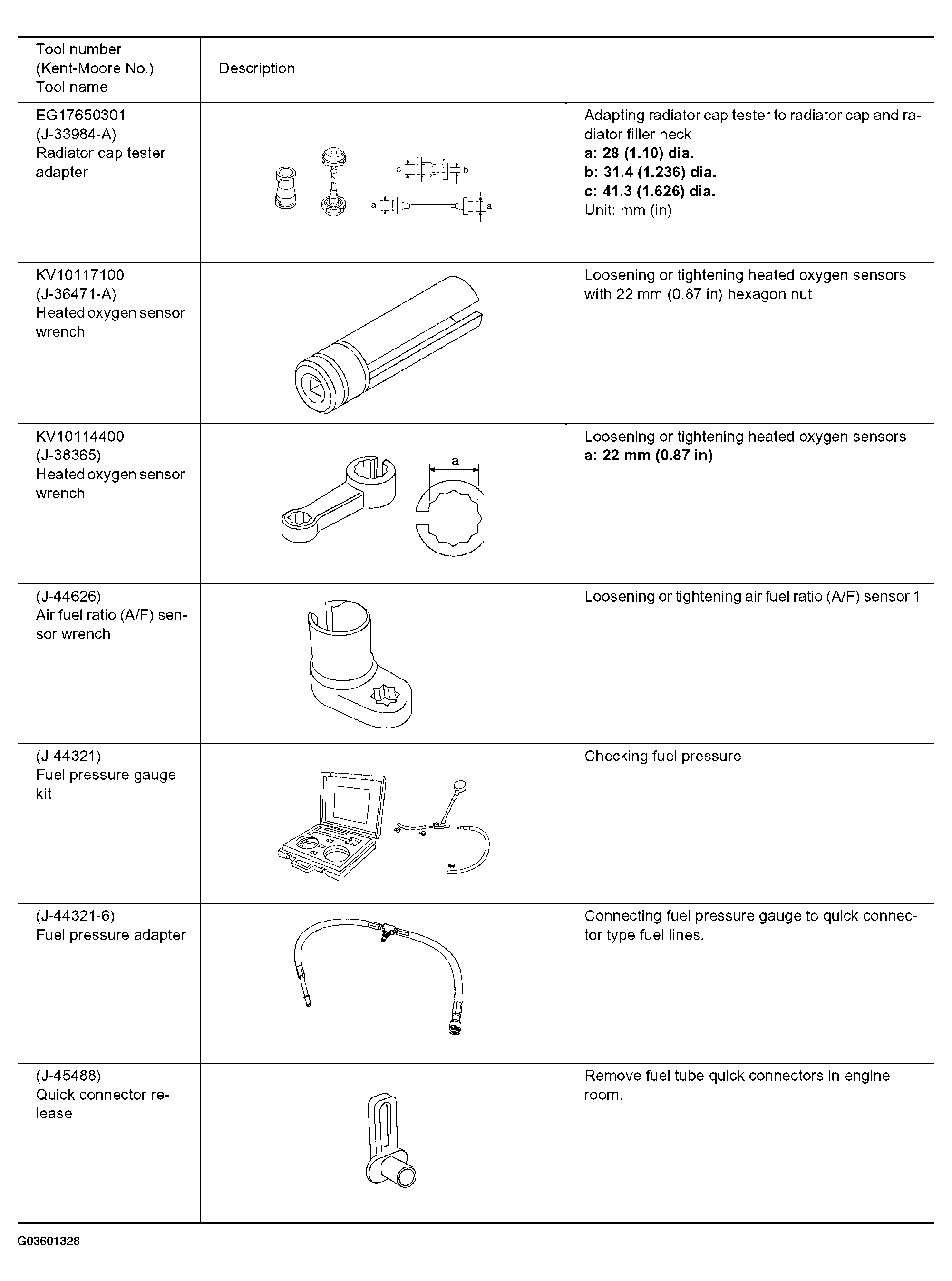 | Tool number (Kent-Moore No.) Tool name | Description | |
|---|---|---|
| EG17650301 (J-33984-A) Radiator cap tester adapter | c b a a | Adapting radiator cap tester to radiator cap and radiator filler neck **a: 28 (1.10) dia.** **b: 31.4 (1.236) dia.** **c: 41.3 (1.626) dia.** Unit: mm (in) |
| KV10117100 (J-36471-A) Heated oxygen sensor wrench | | Loosening or tightening heated oxygen sensors with 22 mm (0.87 in) hexagon nut |
| KV10114400 (J-38365) Heated oxygen sensor wrench | a | Loosening or tightening heated oxygen sensors **a: 22 mm (0.87 in)** |
| (J-44626) Air fuel ratio (A/F) sensor wrench | | Loosening or tightening air fuel ratio (A/F) sensor 1 |
| (J-44321) Fuel pressure gauge kit | | Checking fuel pressure |
| (J-44321-6) Fuel pressure adapter | | Connecting fuel pressure gauge to quick connector type fuel lines. |
| (J-45488) Quick connector release | | Remove fuel tube quick connectors in engine room. |

G03601328