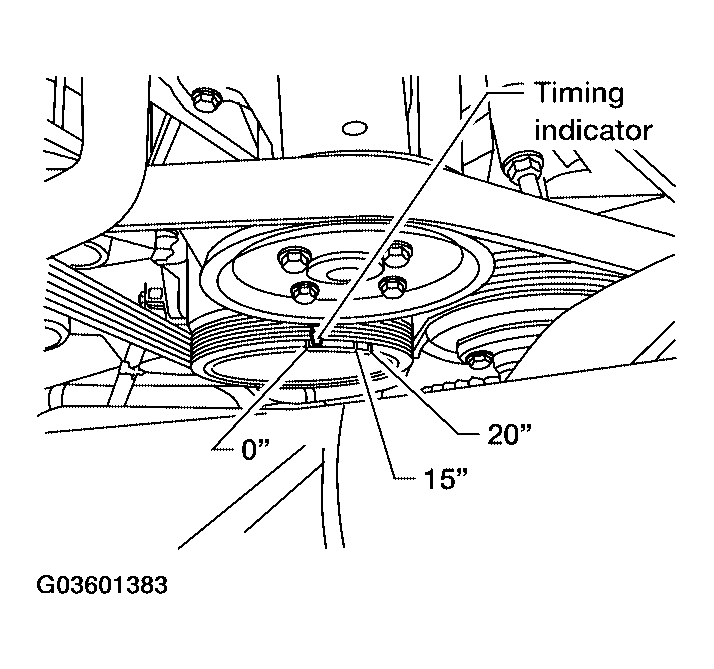 Timing indicator

20”

0”

15”

G03601383