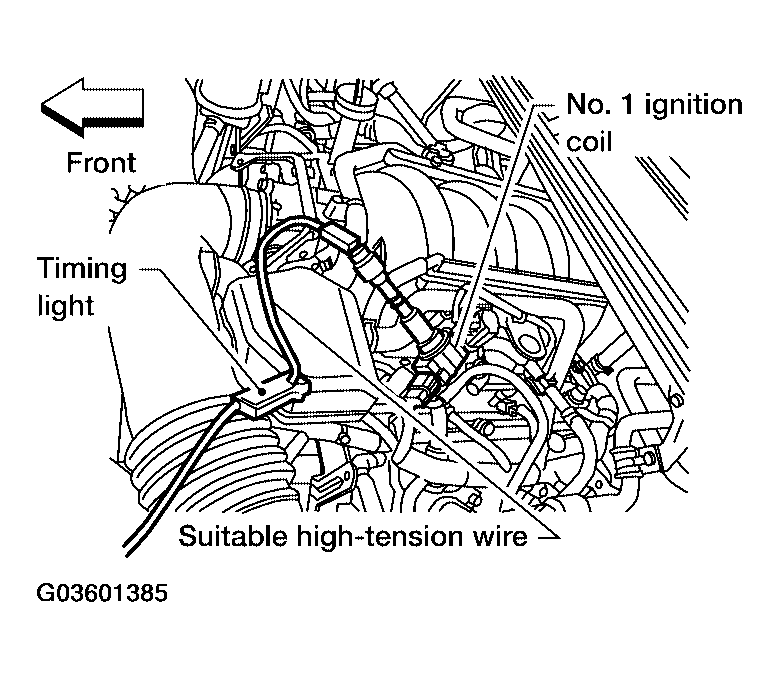 Front

No. 1 ignition coil

Timing light

Suitable high-tension wire

G03601385