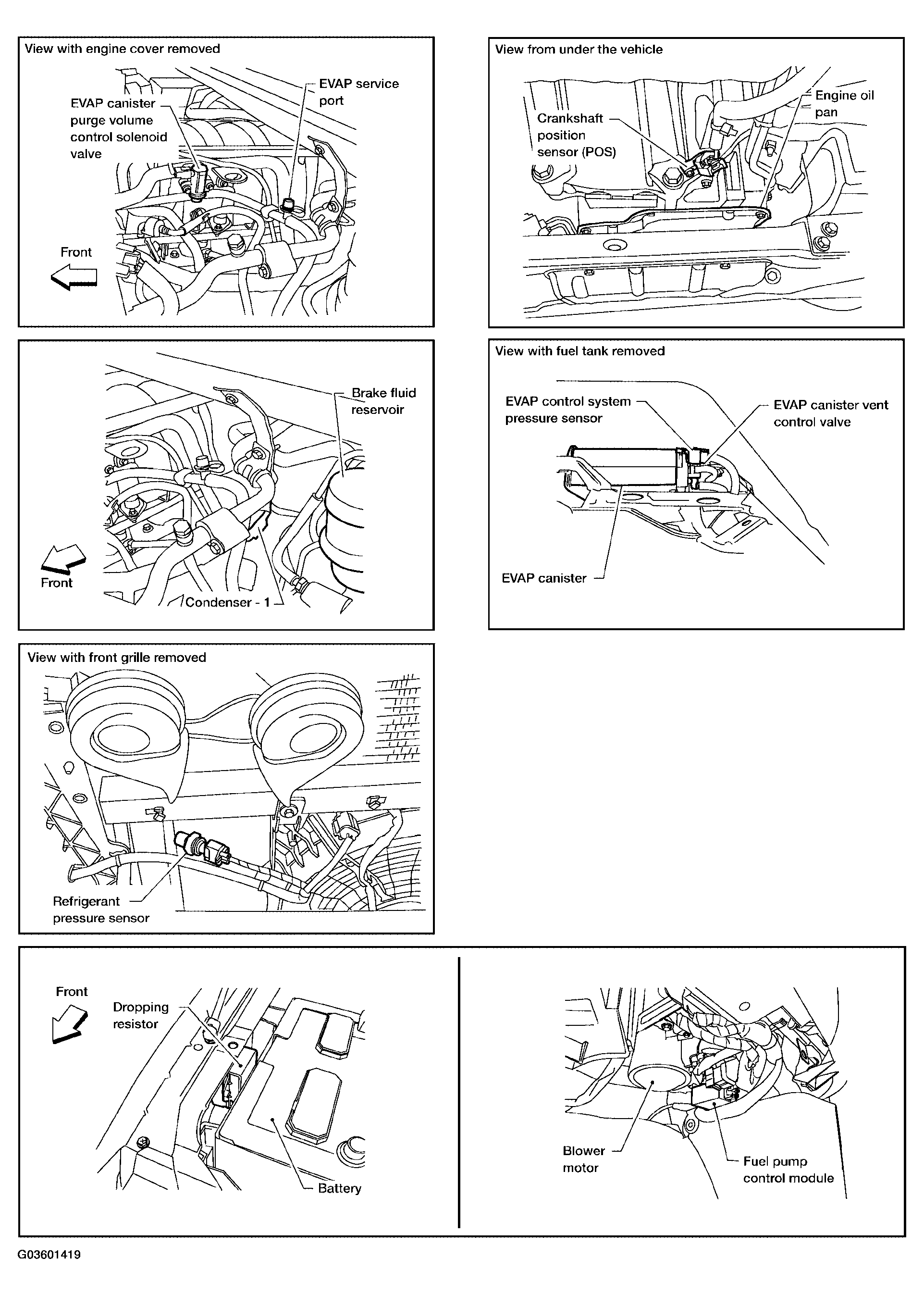 View with engine cover removed

EVAP canister purge volume control solenoid valve

EVAP service port

Front

View from under the vehicle

Crankshaft position sensor (POS)

Engine oil pan

Brake fluid reservoir

Front

Condenser - 1

View with fuel tank removed

EVAP control system pressure sensor

EVAP canister vent control valve

EVAP canister

View with front grille removed

Refrigerant pressure sensor

Front

Dropping resistor

Battery

Blower motor

Fuel pump control module

G03601419