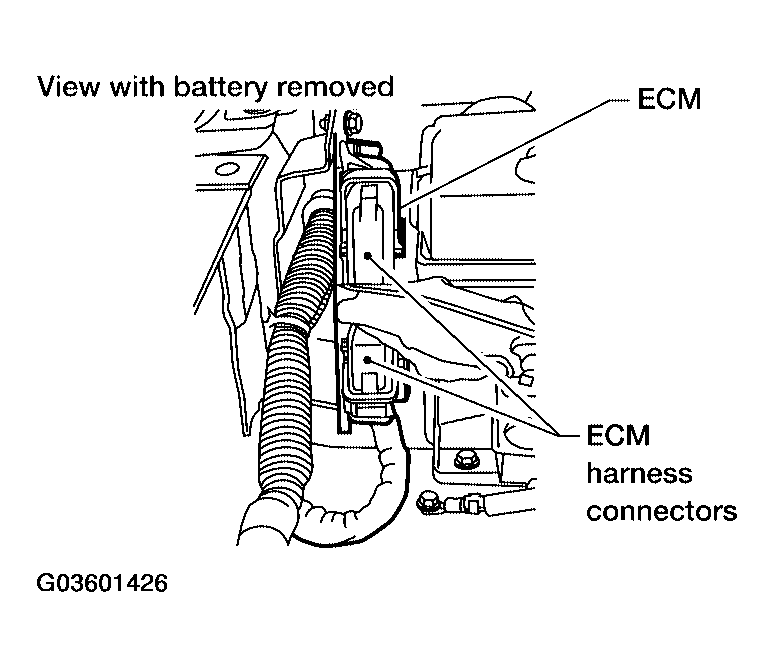 View with battery removed

ECM

ECM harness connectors

G03601426