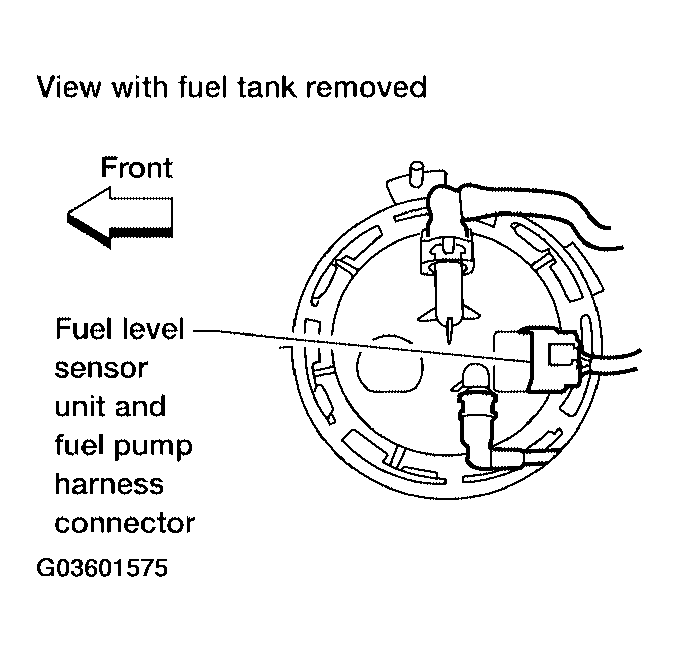 View with fuel tank removed

Front

Fuel level sensor unit and fuel pump harness connector

G03601575