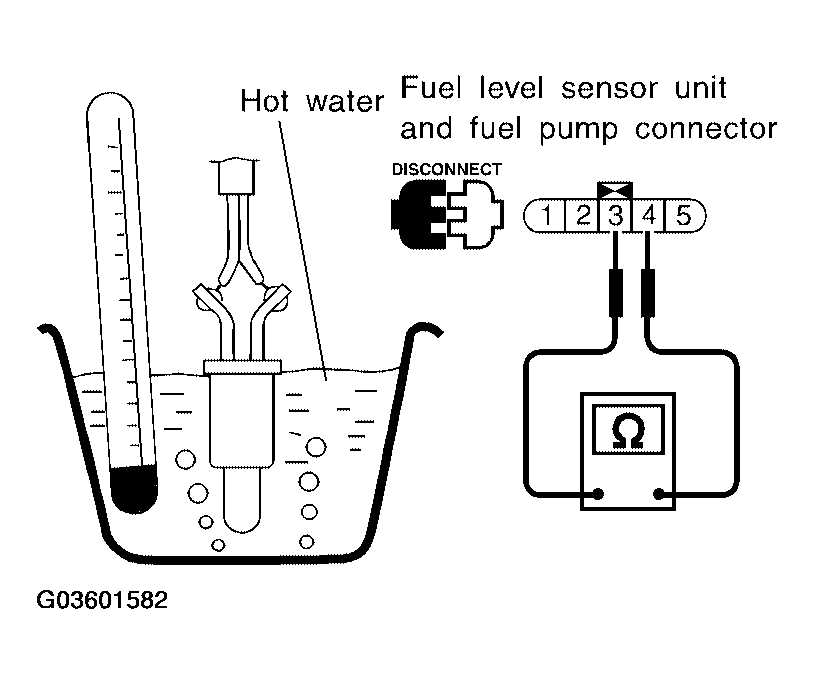 Hot water

Fuel level sensor unit and fuel pump connector

DISCONNECT

1 2 3 4 5

Ω

G03601582