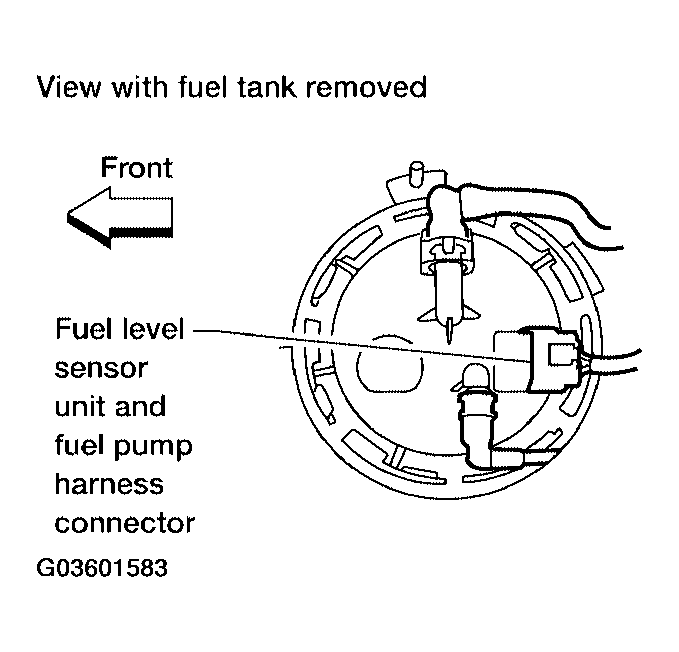 View with fuel tank removed

Front

Fuel level sensor unit and fuel pump harness connector

G03601583