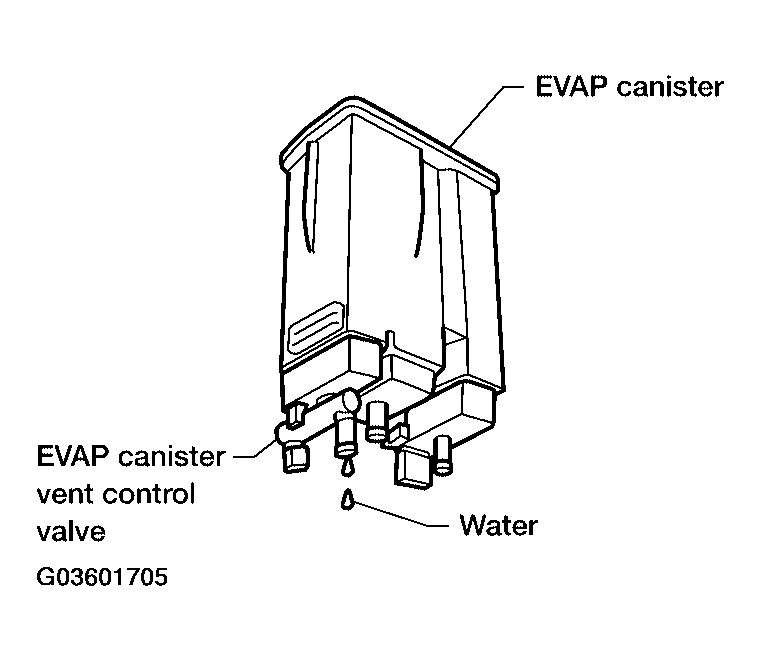 EVAP canister

EVAP canister vent control valve

Water

G03601705