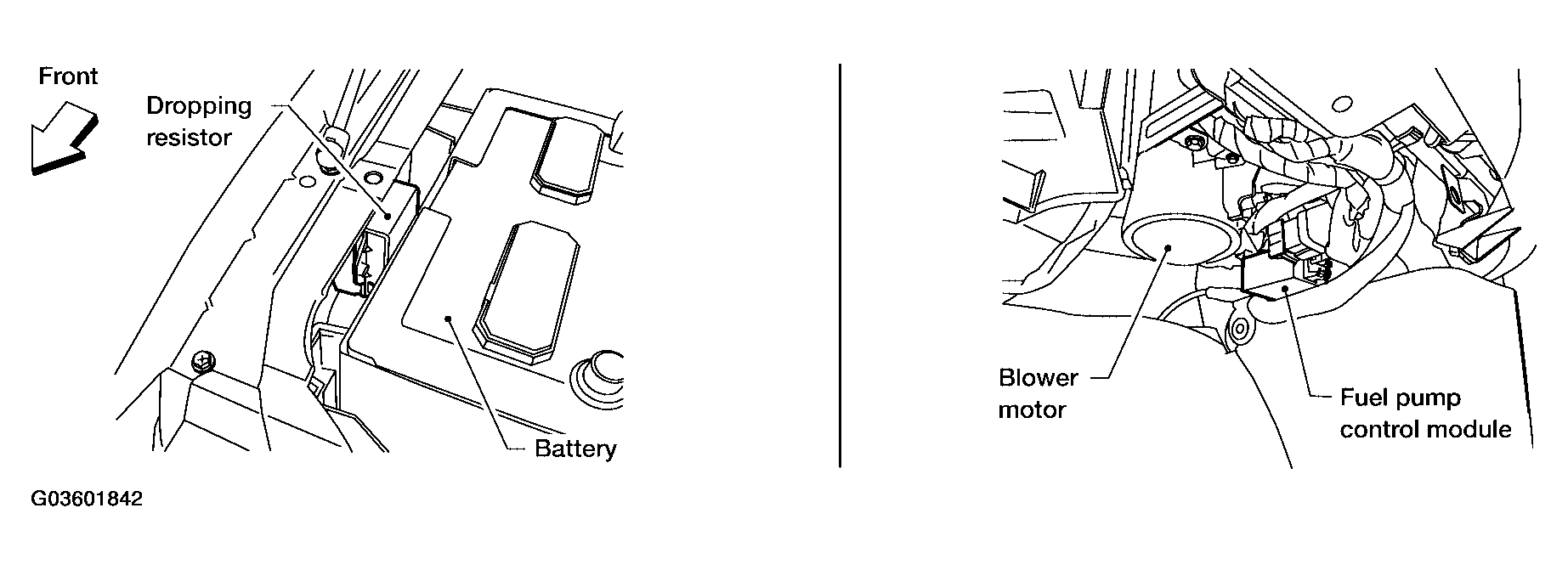 Front

Dropping resistor

Battery

Blower motor

Fuel pump control module

G03601842