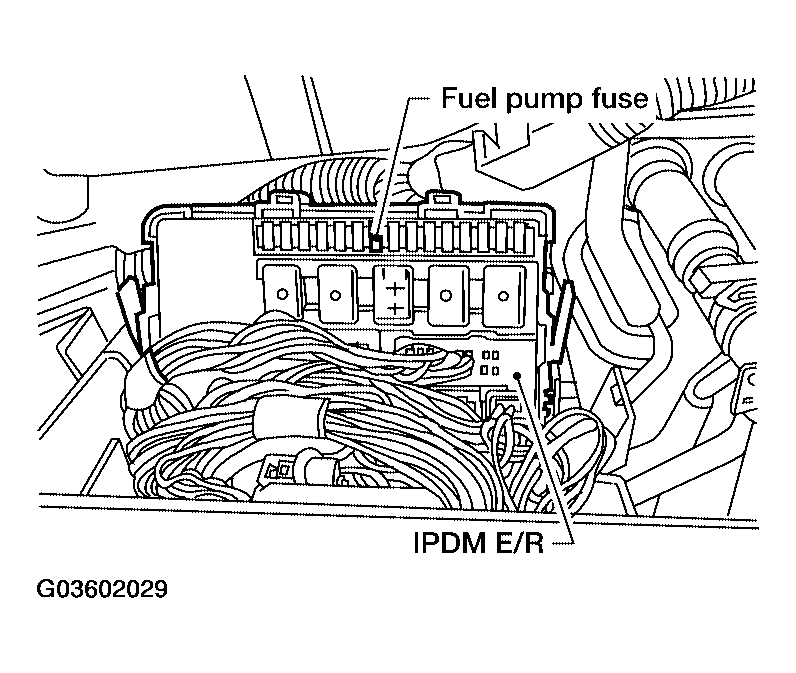 Fuel pump fuse

IPDM E/R

G03602029