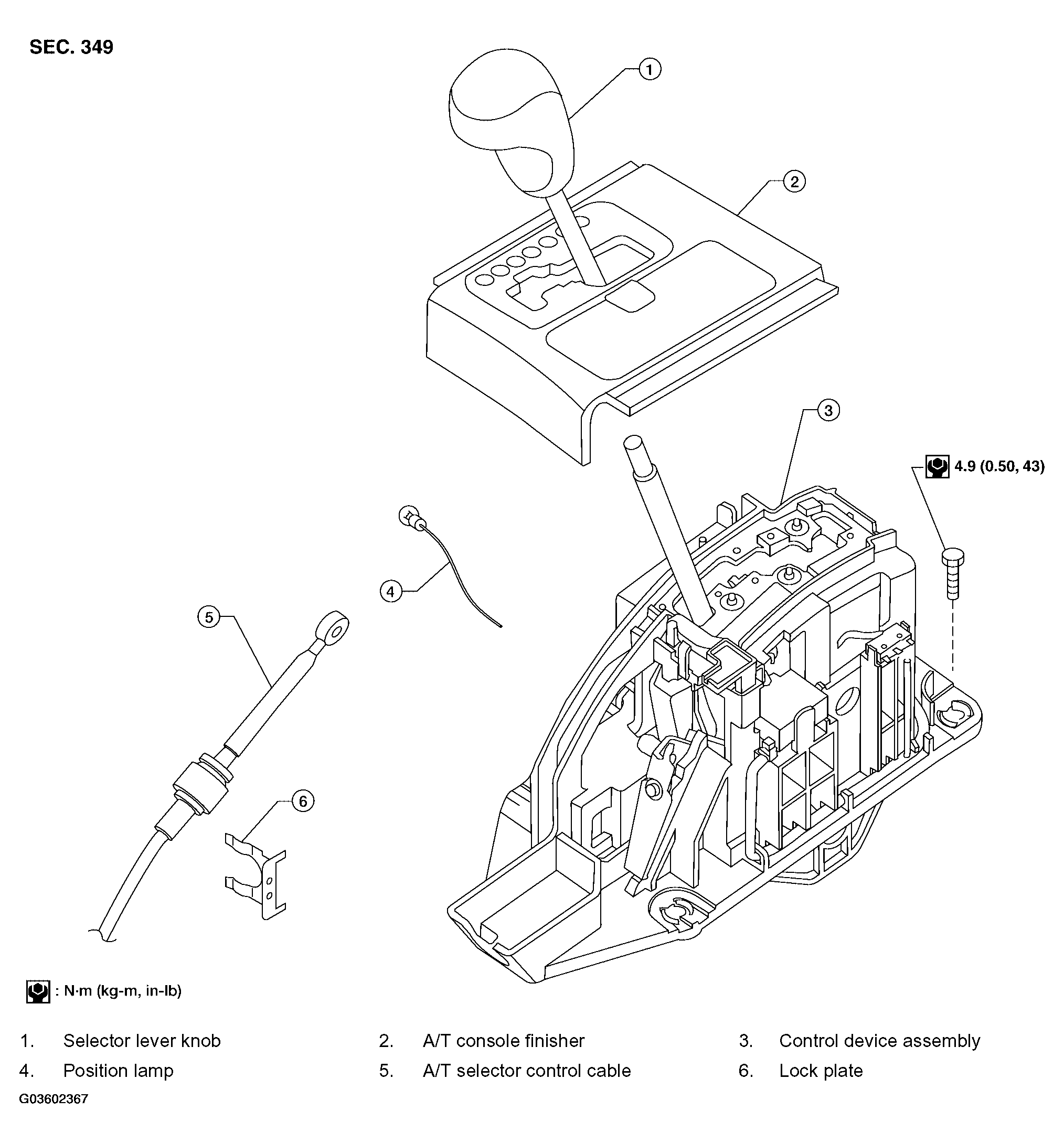 SEC. 349

1

2

3

4.9 (0.50, 43)

4

5

6

: N·m (kg-m, in-lb)

1. Selector lever knob
2. A/T console finisher
3. Control device assembly
4. Position lamp
5. A/T selector control cable
6. Lock plate

G03602367