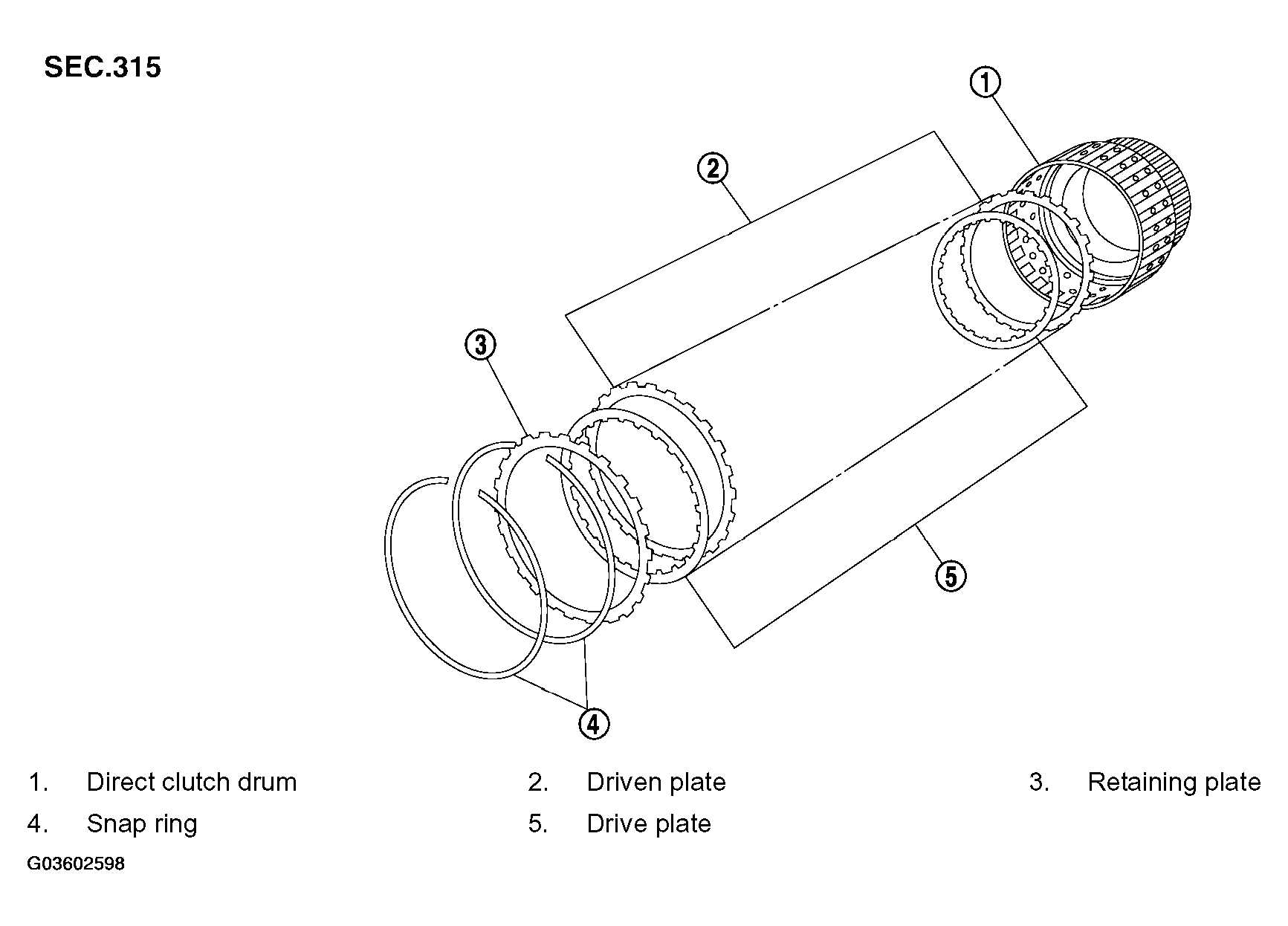 SEC.315

1

2

3

5

4

1. Direct clutch drum
2. Driven plate
3. Retaining plate
4. Snap ring
5. Drive plate

G03602598