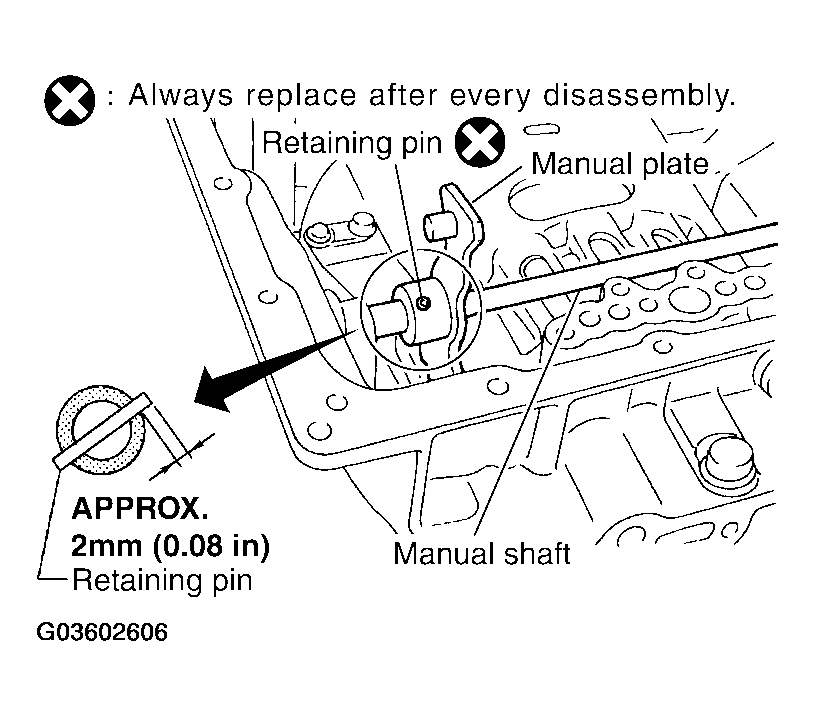 : Always replace after every disassembly.

Retaining pin

Manual plate

APPROX.
2mm (0.08 in)
Retaining pin

Manual shaft

G03602606