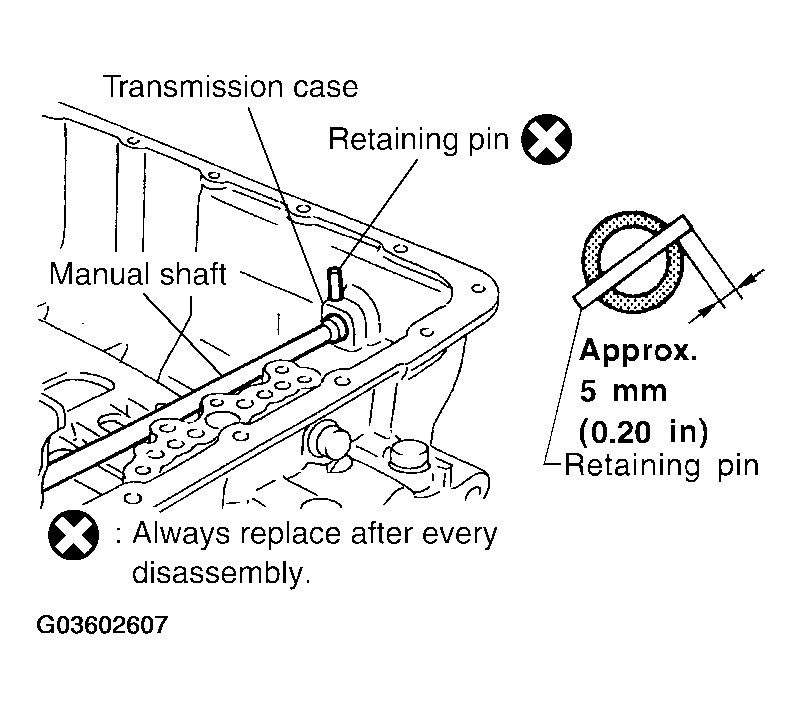 Transmission case

Retaining pin

Manual shaft

Approx. 5 mm (0.20 in)

Retaining pin

: Always replace after every disassembly.

G03602607