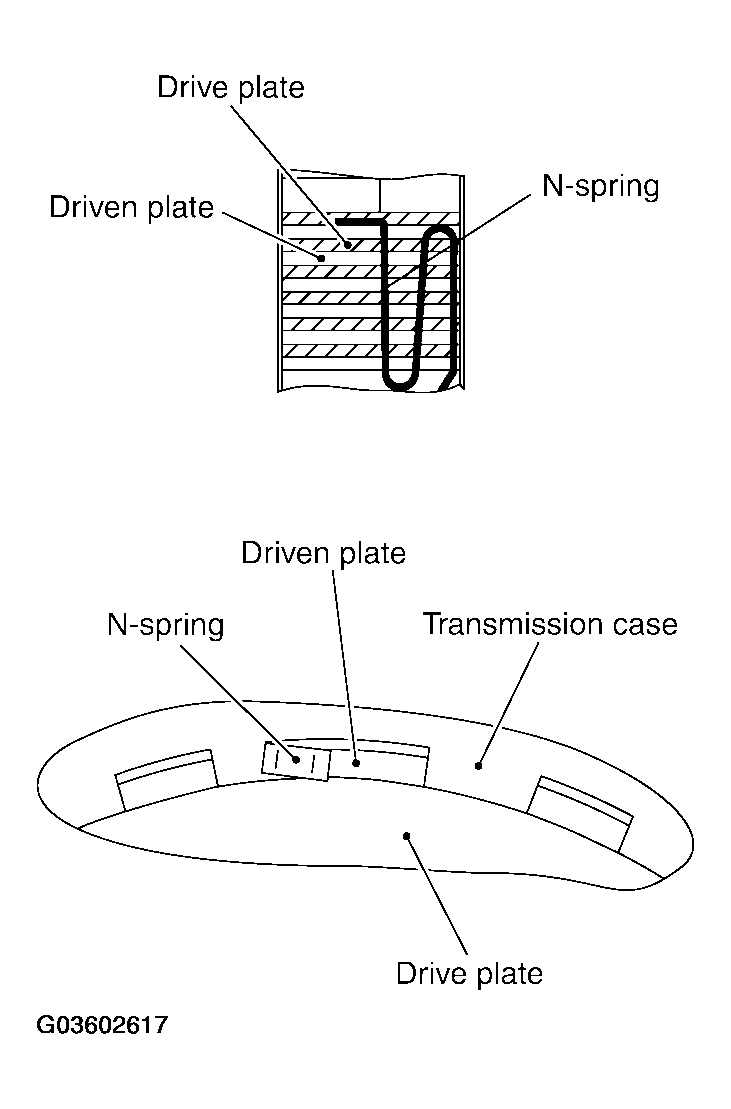 Drive plate
Driven plate
N-spring

Driven plate
N-spring
Transmission case
Drive plate

G03602617