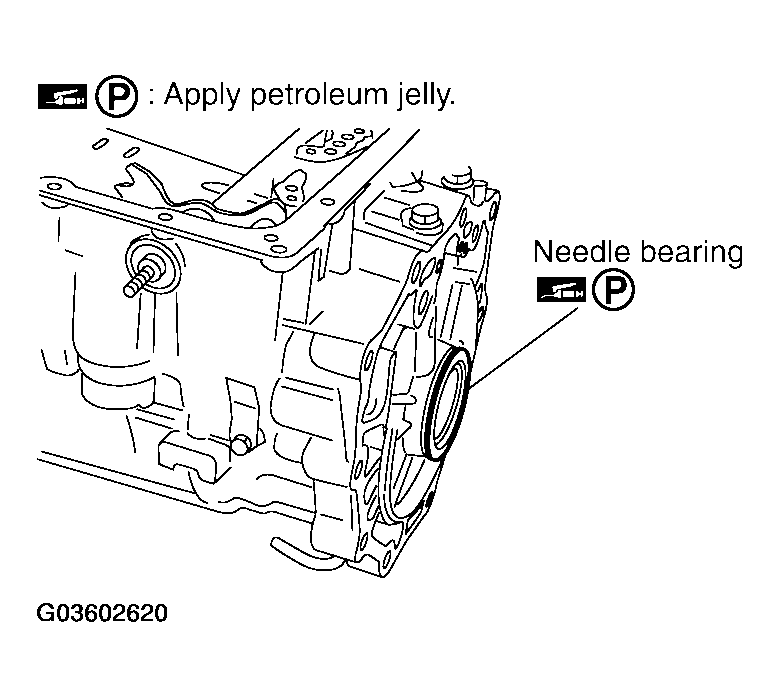 Ⓟ : Apply petroleum jelly.

Needle bearing
Ⓟ

G03602620