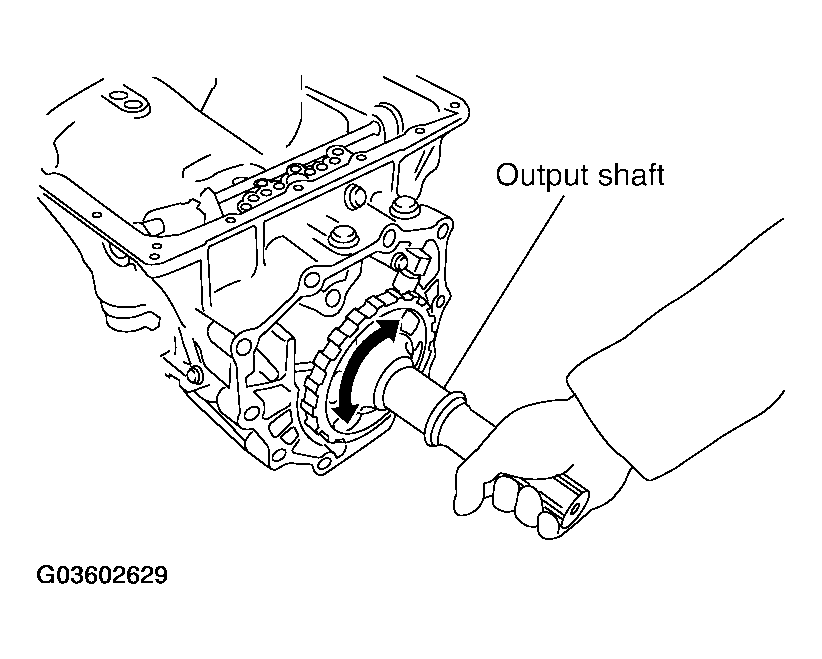 Output shaft

G03602629