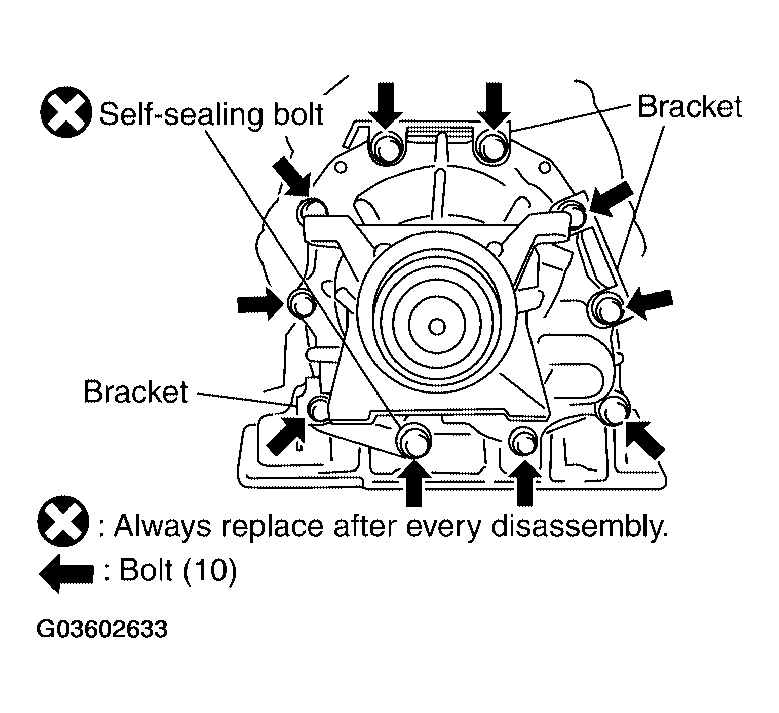 Self-sealing bolt

Bracket

Bracket

: Always replace after every disassembly.

: Bolt (10)

G03602633