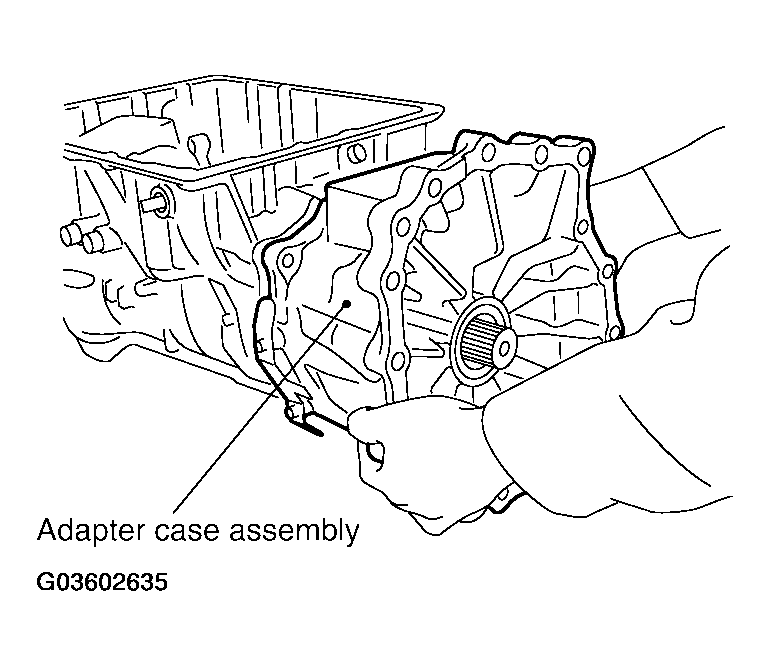 Adapter case assembly

G03602635