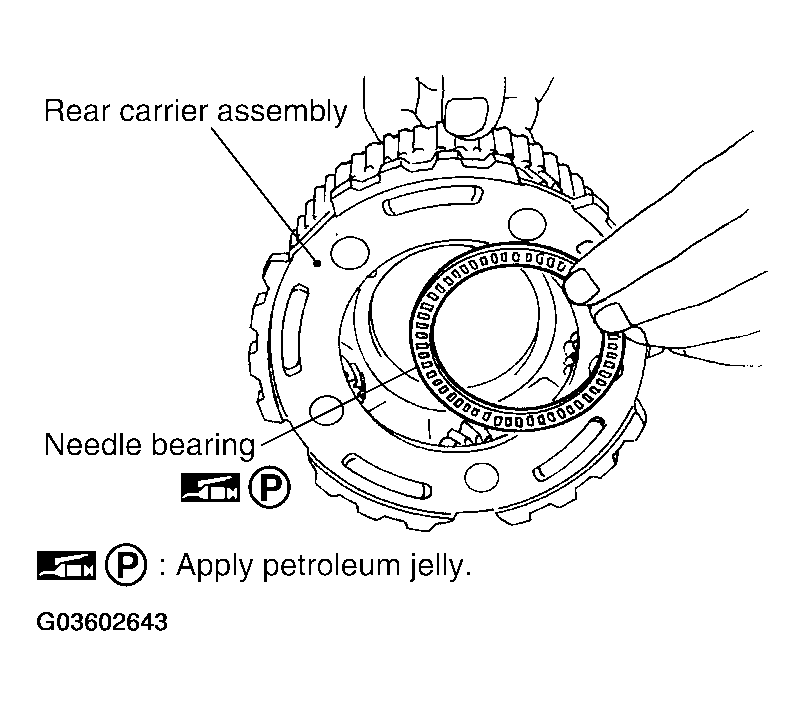 Rear carrier assembly

Needle bearing

P

P : Apply petroleum jelly.

G03602643