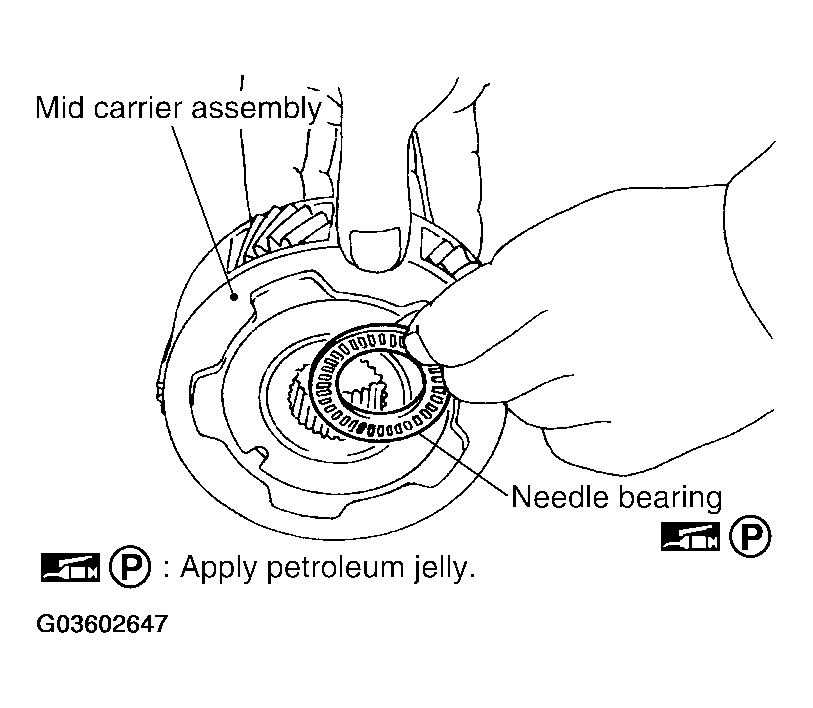 Mid carrier assembly

Needle bearing

P

P : Apply petroleum jelly.

G03602647