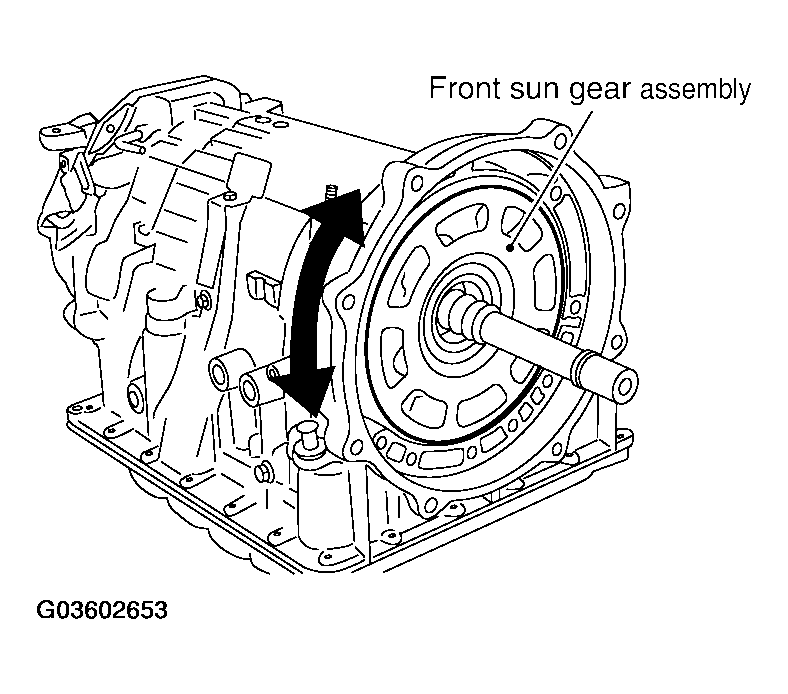 Front sun gear assembly

G03602653