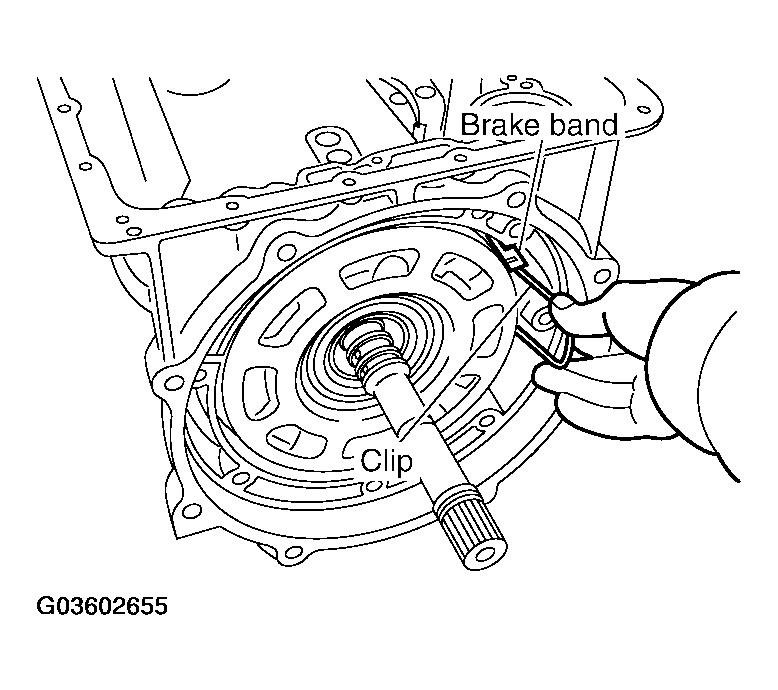 Brake band

Clip

G03602655