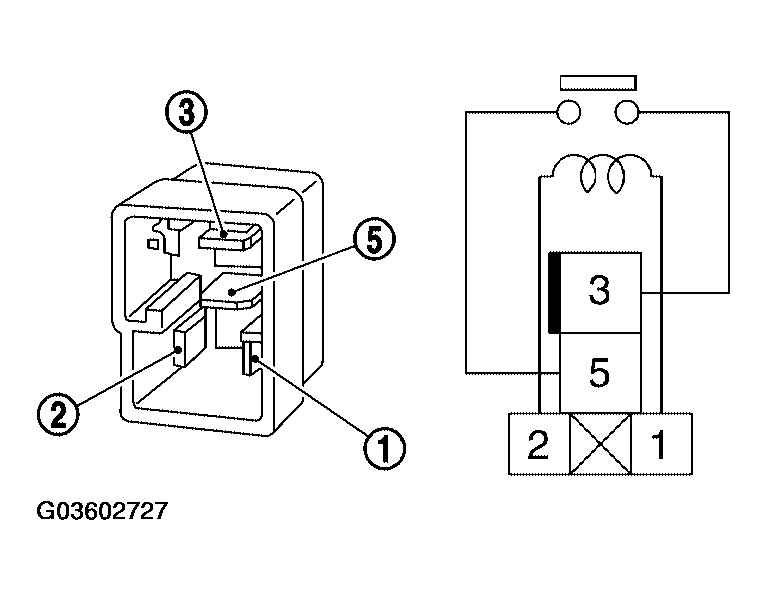 3
5
2
1
3
5
2
1
G03602727