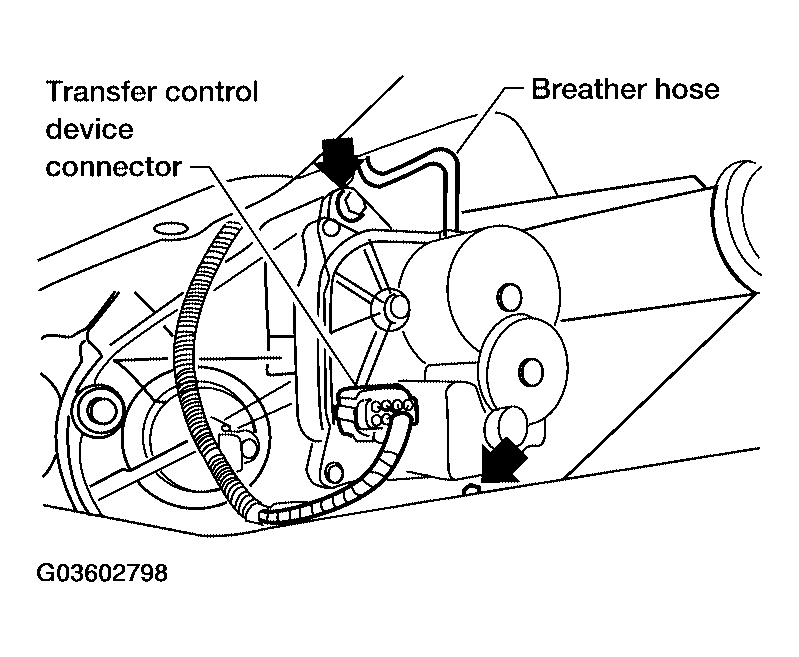 Transfer control device connector

Breather hose

G03602798