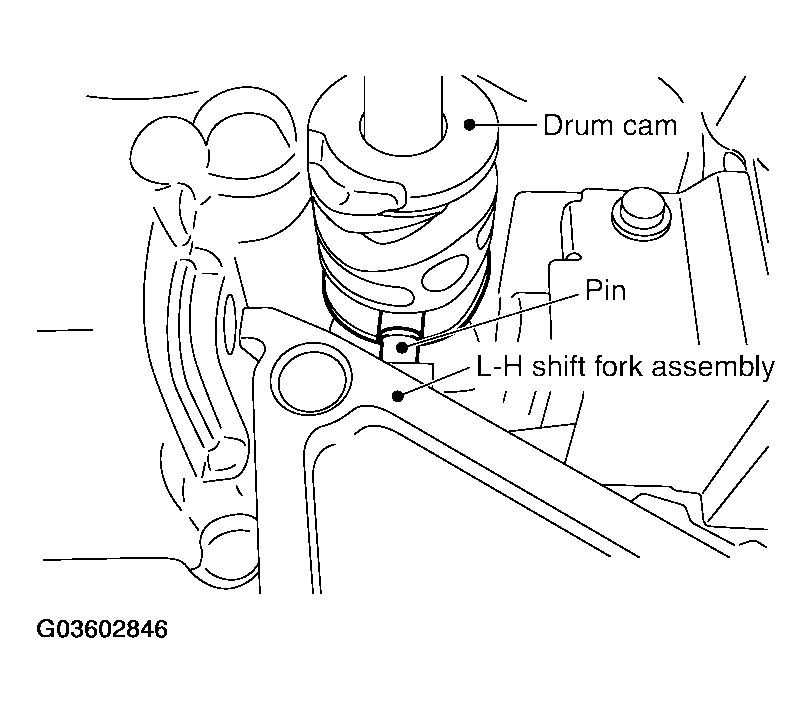 Drum cam
Pin
L-H shift fork assembly
G03602846