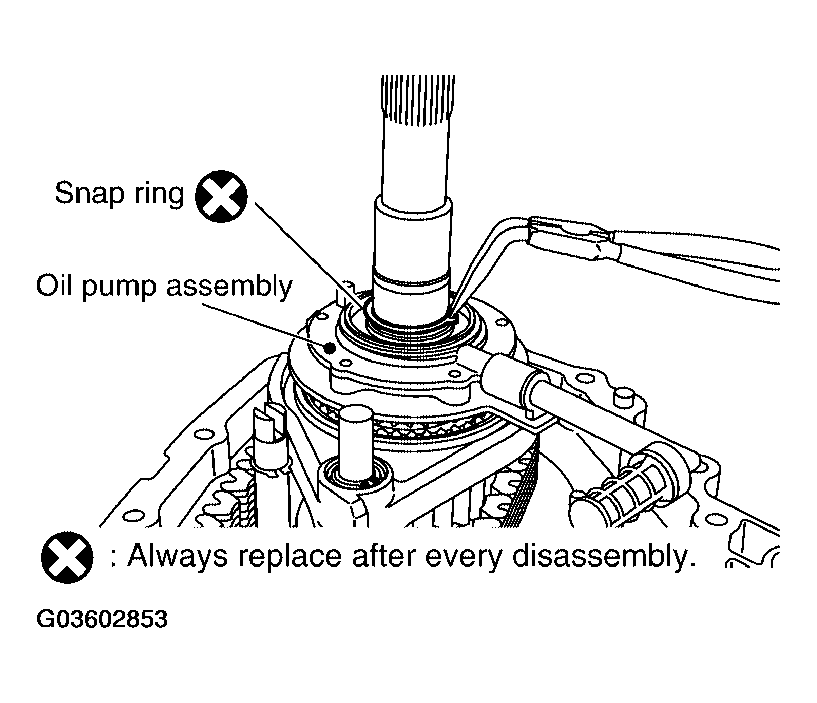 Snap ring

Oil pump assembly

: Always replace after every disassembly.

G03602853