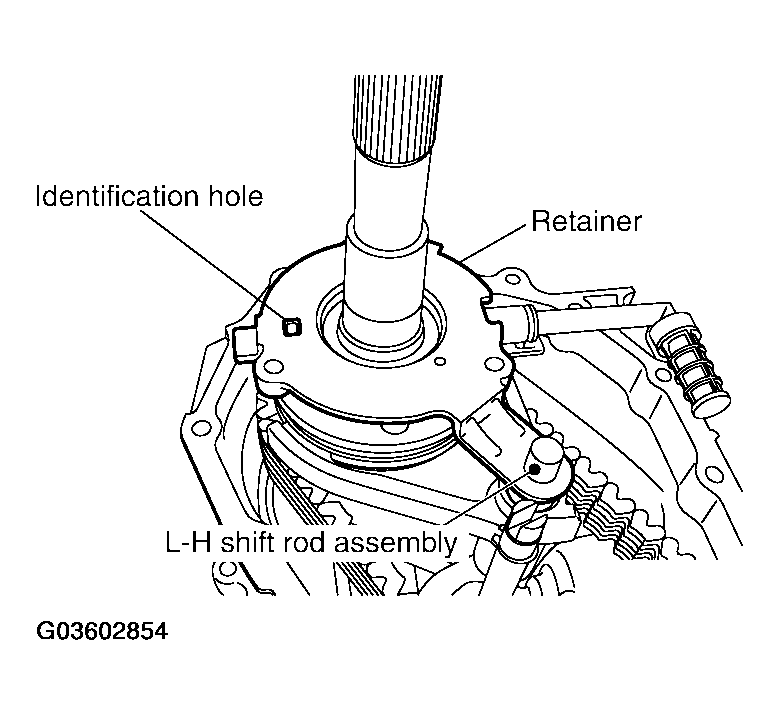 Identification hole
Retainer
L-H shift rod assembly
G03602854