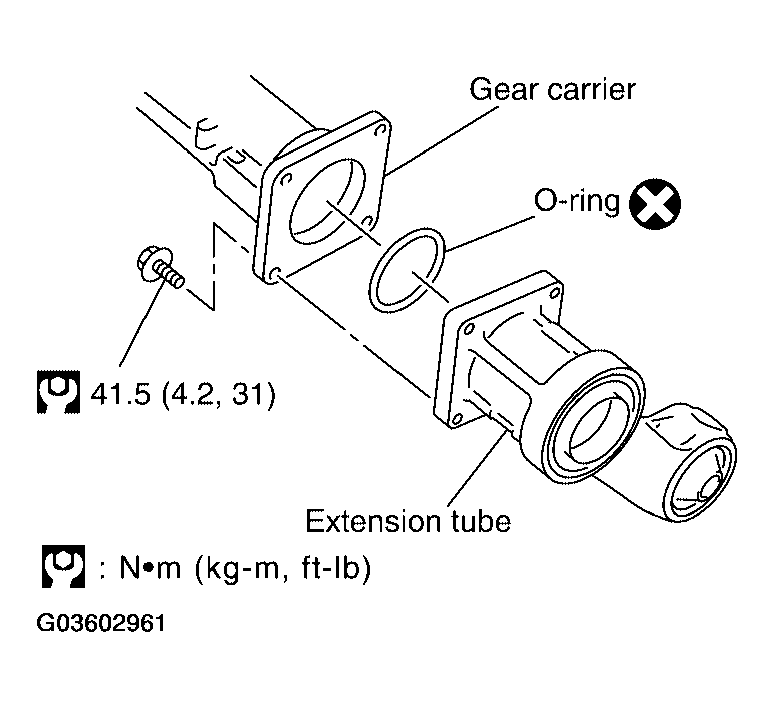 Gear carrier

O-ring

41.5 (4.2, 31)

Extension tube

: N•m (kg-m, ft-lb)

G03602961