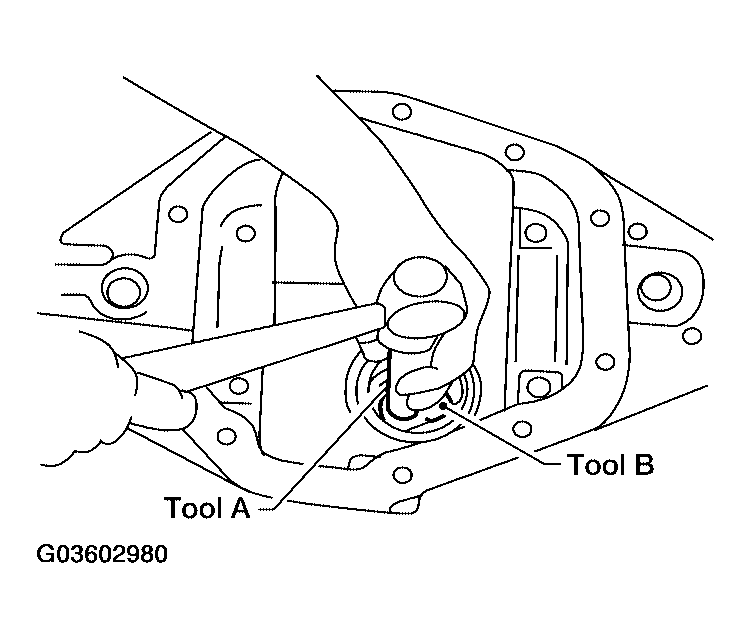 Tool B

Tool A

G03602980