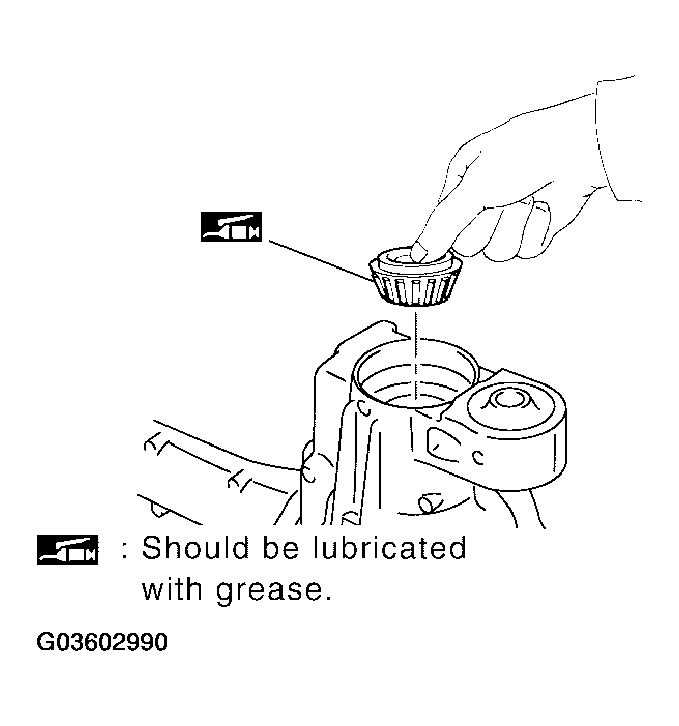 : Should be lubricated with grease.

G03602990