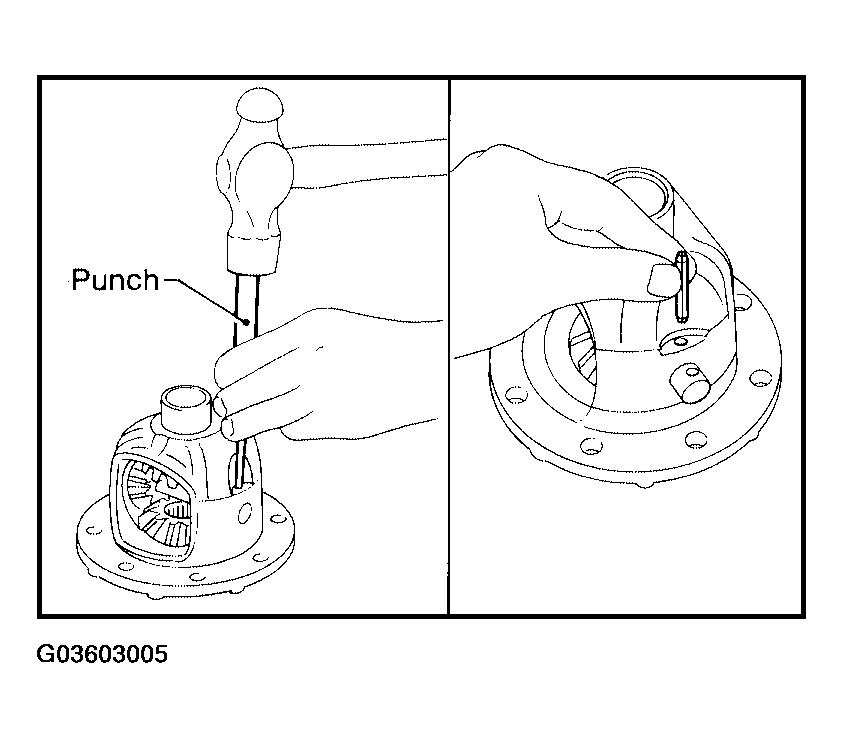 Punch

G03603005