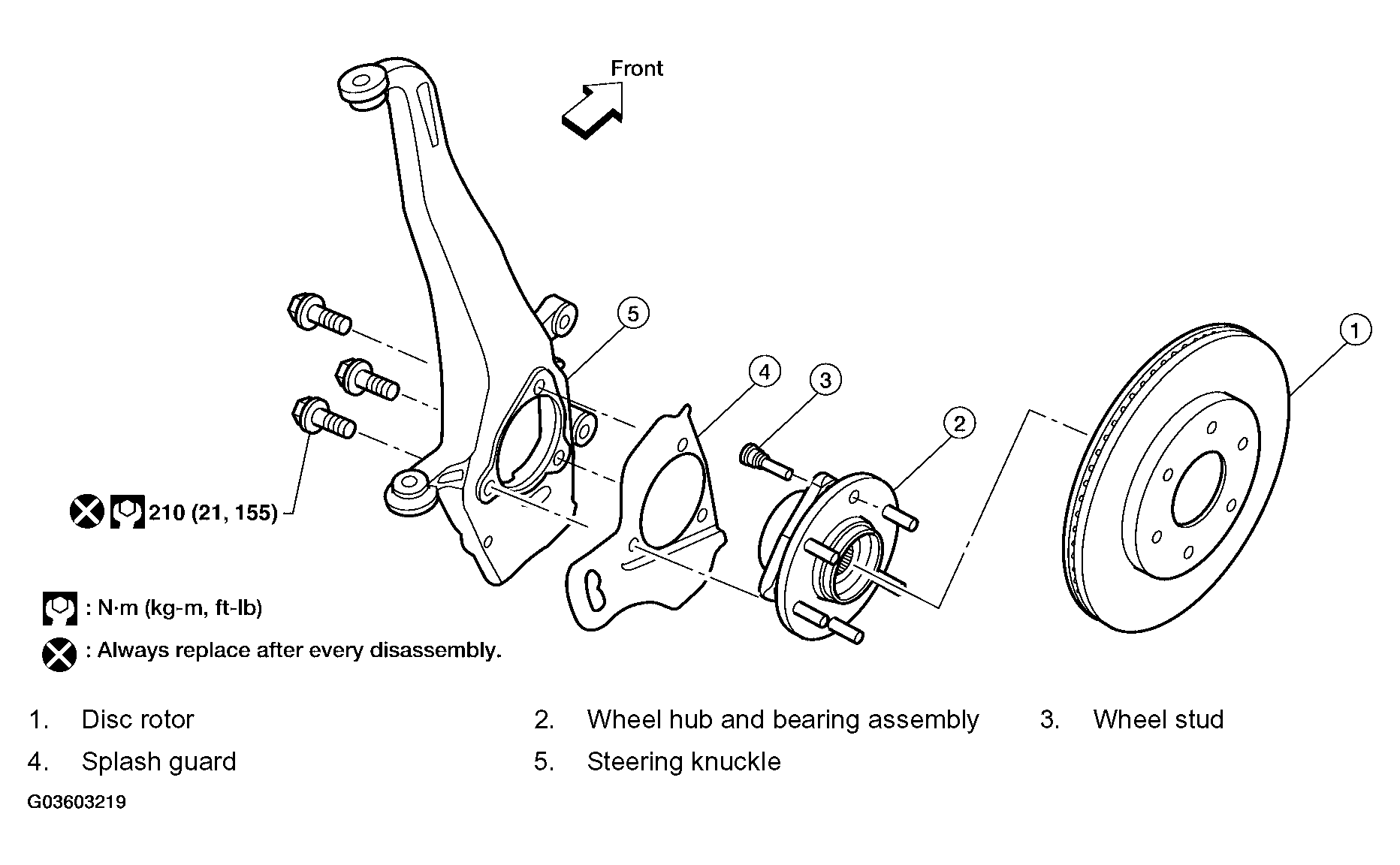 Front

5

4

3

2

1

210 (21, 155)

: N·m (kg-m, ft-lb)

: Always replace after every disassembly.

1. Disc rotor
2. Wheel hub and bearing assembly
3. Wheel stud
4. Splash guard
5. Steering knuckle

G03603219