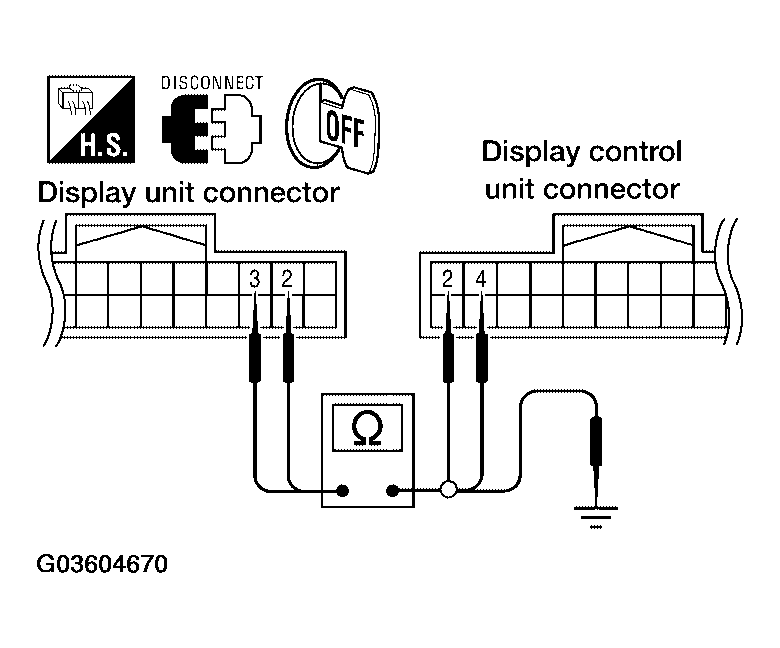 H.S.

DISCONNECT

OFF

Display unit connector

Display control unit connector

3 2

2 4

Ω

G03604670