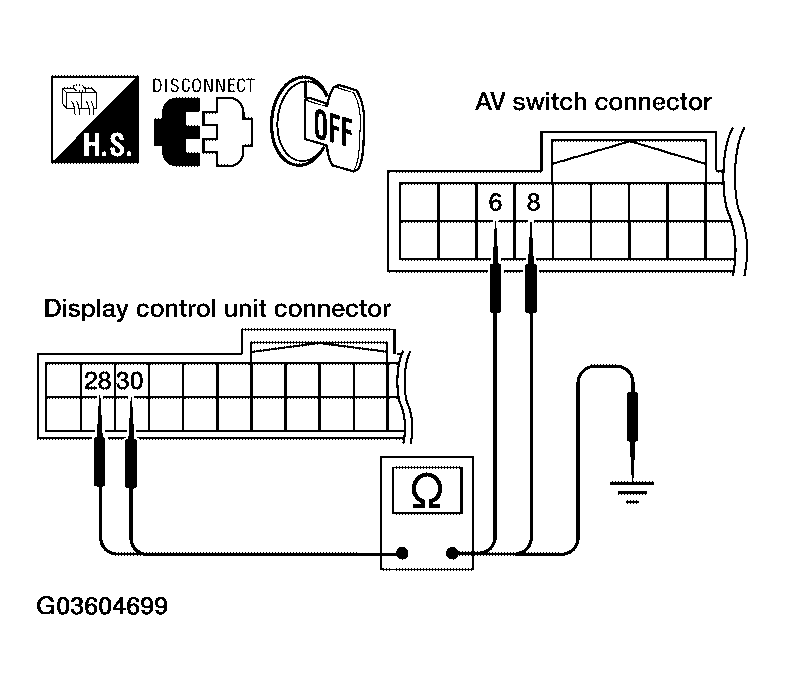 H.S.

DISCONNECT

OFF

AV switch connector

6 8

Display control unit connector

28 30

Ω

G03604699