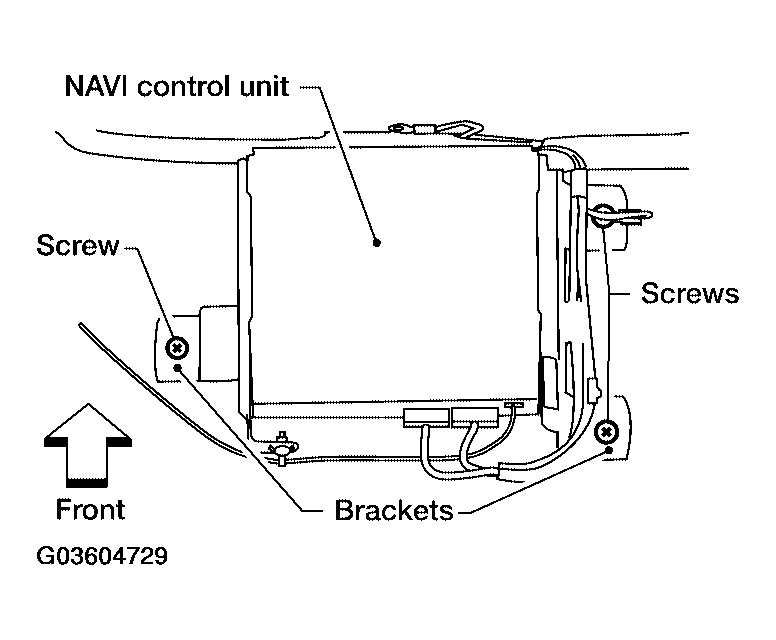 NAVI control unit

Screw

Screws

Front

Brackets

G03604729