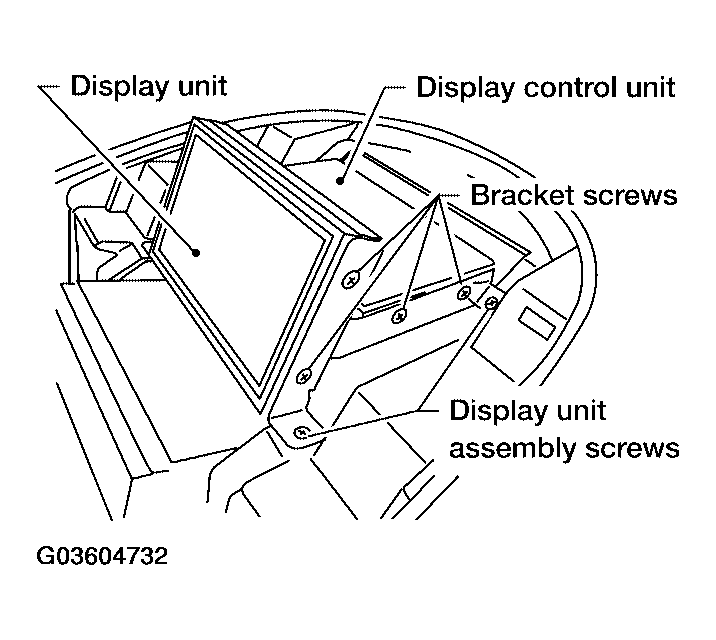 Display unit
Display control unit
Bracket screws
Display unit assembly screws
G03604732